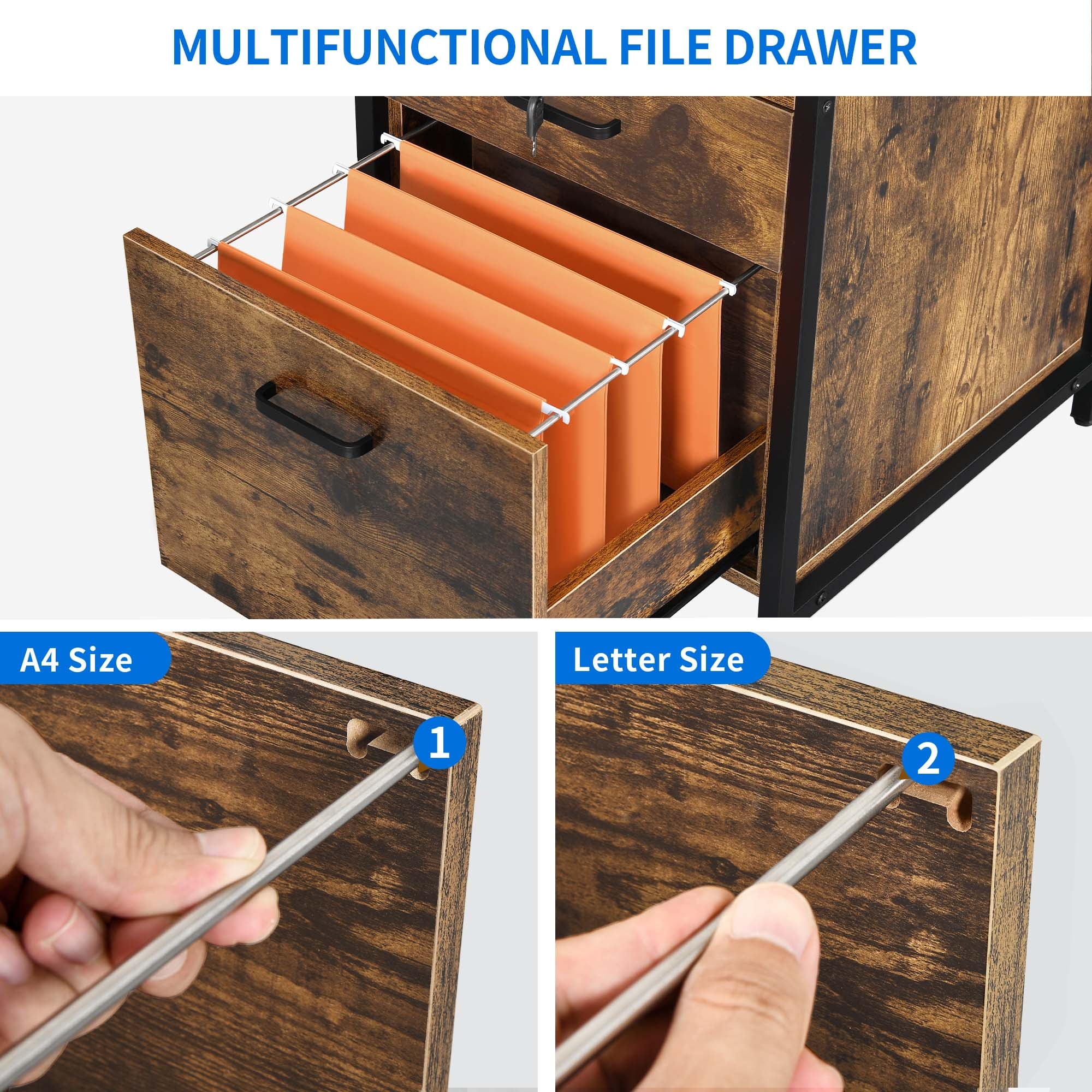 MULTIFUNCTIONAL FILE DRAWER

A4 Size

1

Letter Size

2