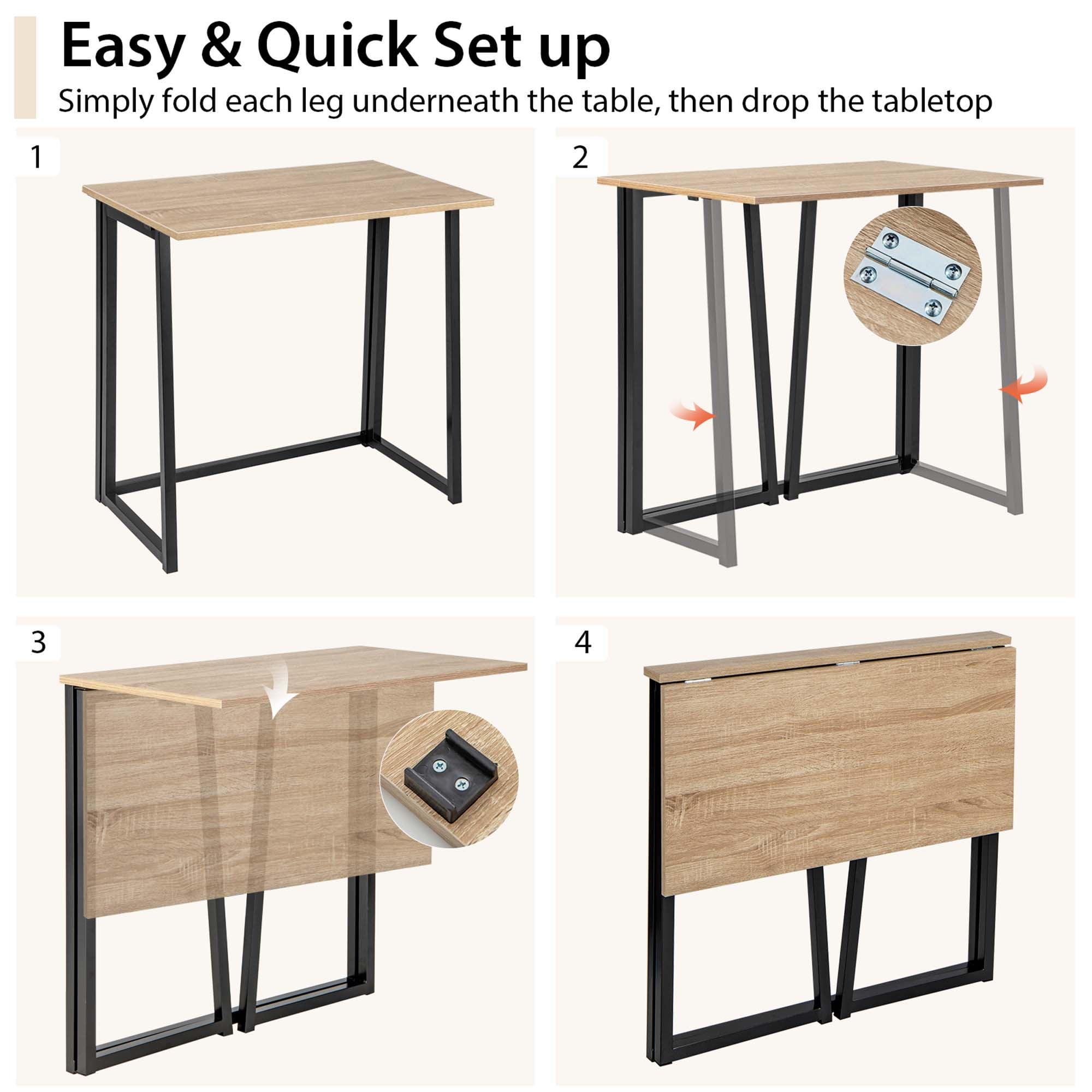 Easy & Quick Set up

Simply fold each leg underneath the table, then drop the tabletop

1

2

3

4