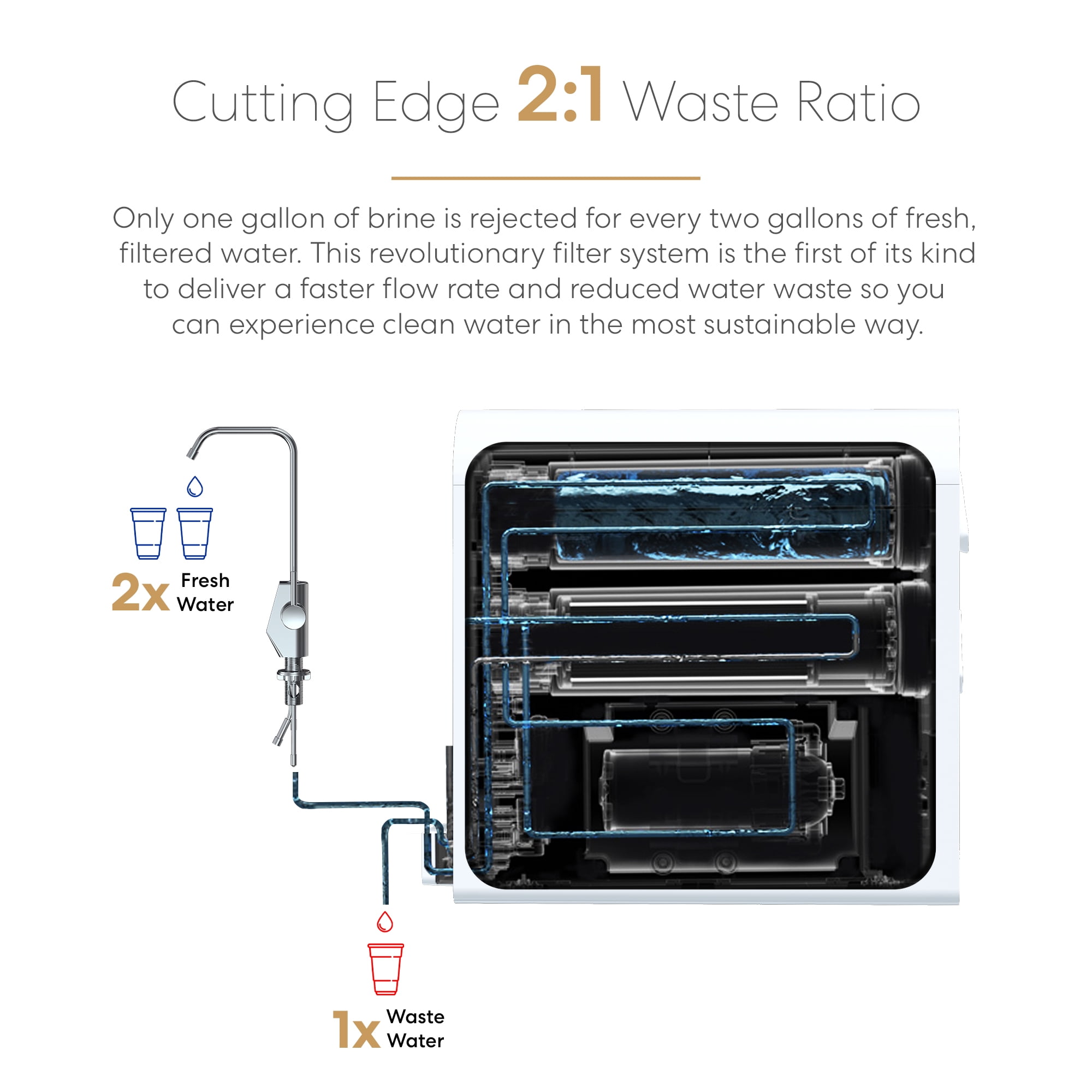 Cutting Edge 2:1 Waste Ratio

Only one gallon of brine is rejected for every two gallons of fresh, filtered water. This revolutionary filter system is the first of its kind to deliver a faster flow rate and reduced water waste so you can experience clean water in the most sustainable way.

2x Fresh Water

1x Waste Water