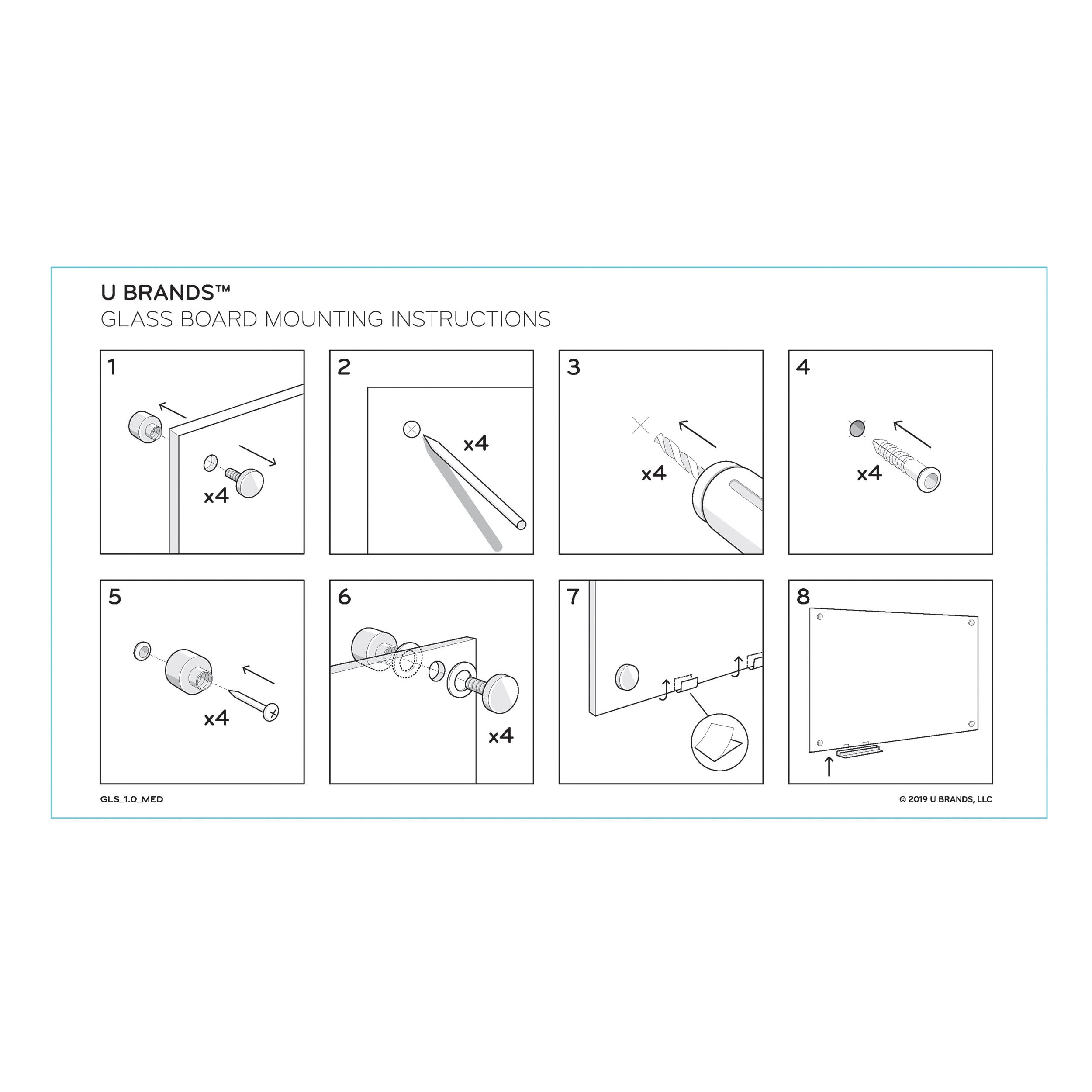 U BRANDS™
GLASS BOARD MOUNTING INSTRUCTIONS

1
x4

2
x4

3
x4

4
x4

5
x4

6
x4

7

8

GLS_1.0_MED

© 2019 U BRANDS, LLC