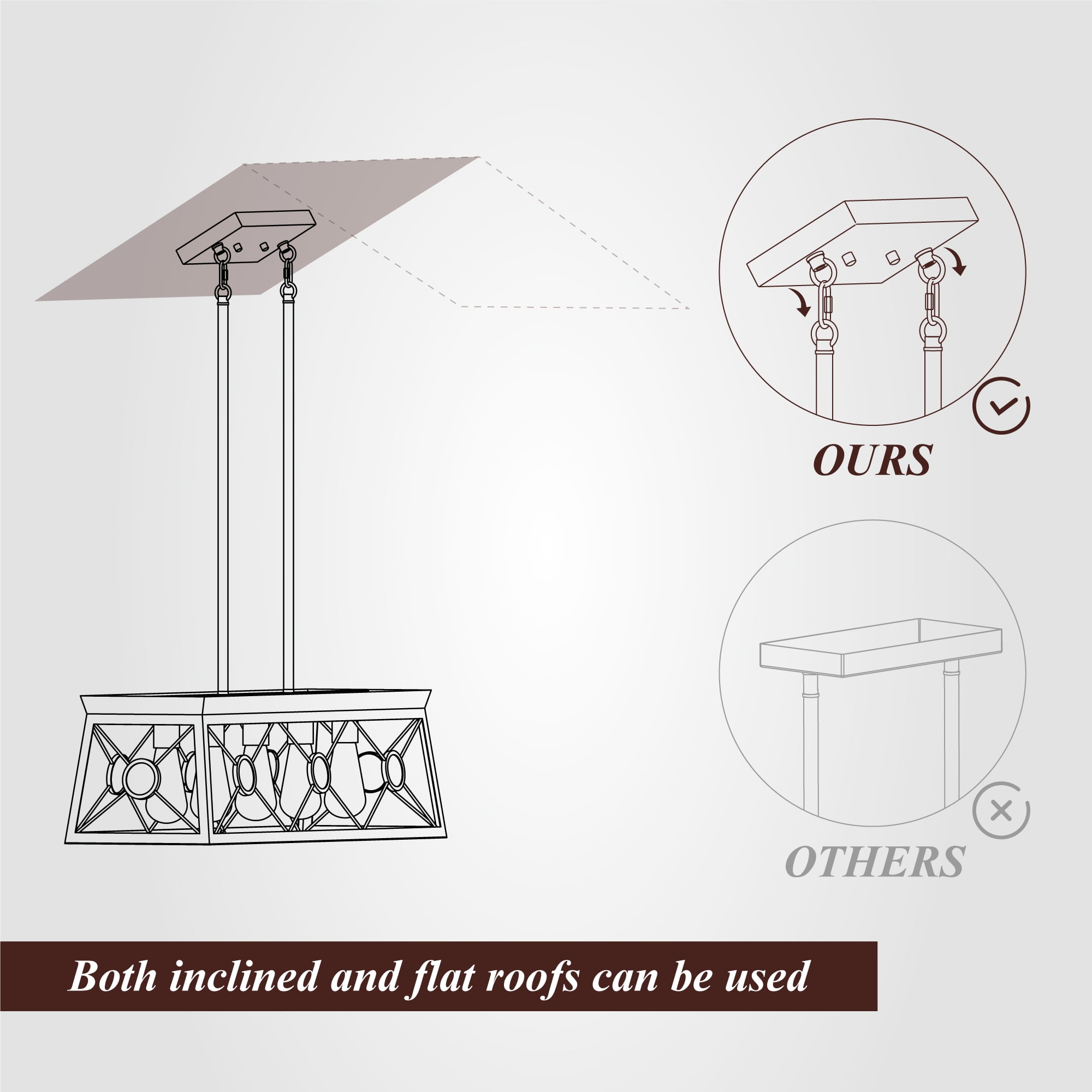 OURS

OTHERS

Both inclined and flat roofs can be used