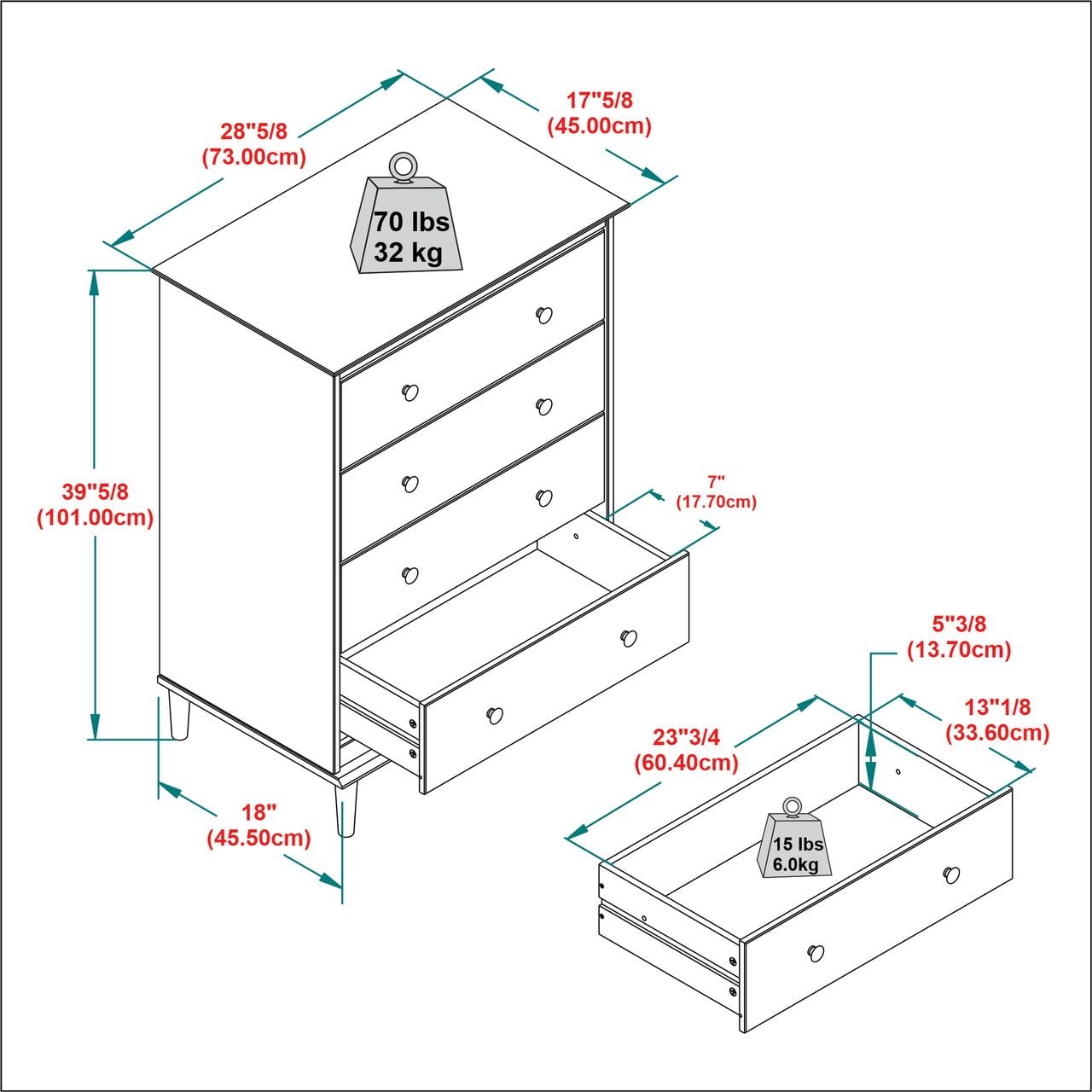 28"5/8
(73.00cm)

17"5/8
(45.00cm)

70 lbs
32 kg

39"5/8
(101.00cm)

7"
(17.70cm)

18"
(45.50cm)

5"3/8
(13.70cm)

13"1/8
(33.60cm)

23"3/4
(60.40cm)

15 lbs
6.0kg