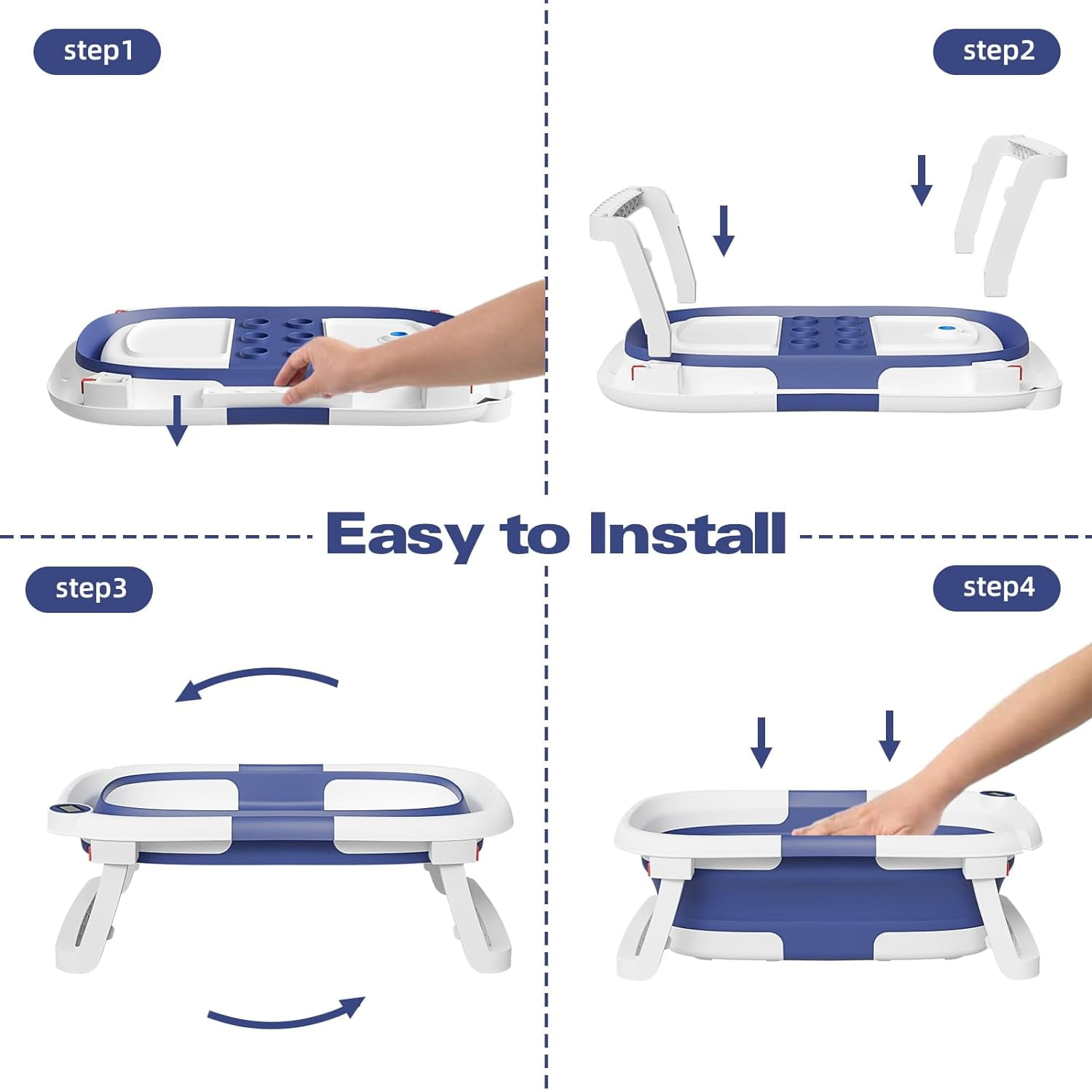 step1

step2

Easy to Install

step3

step4