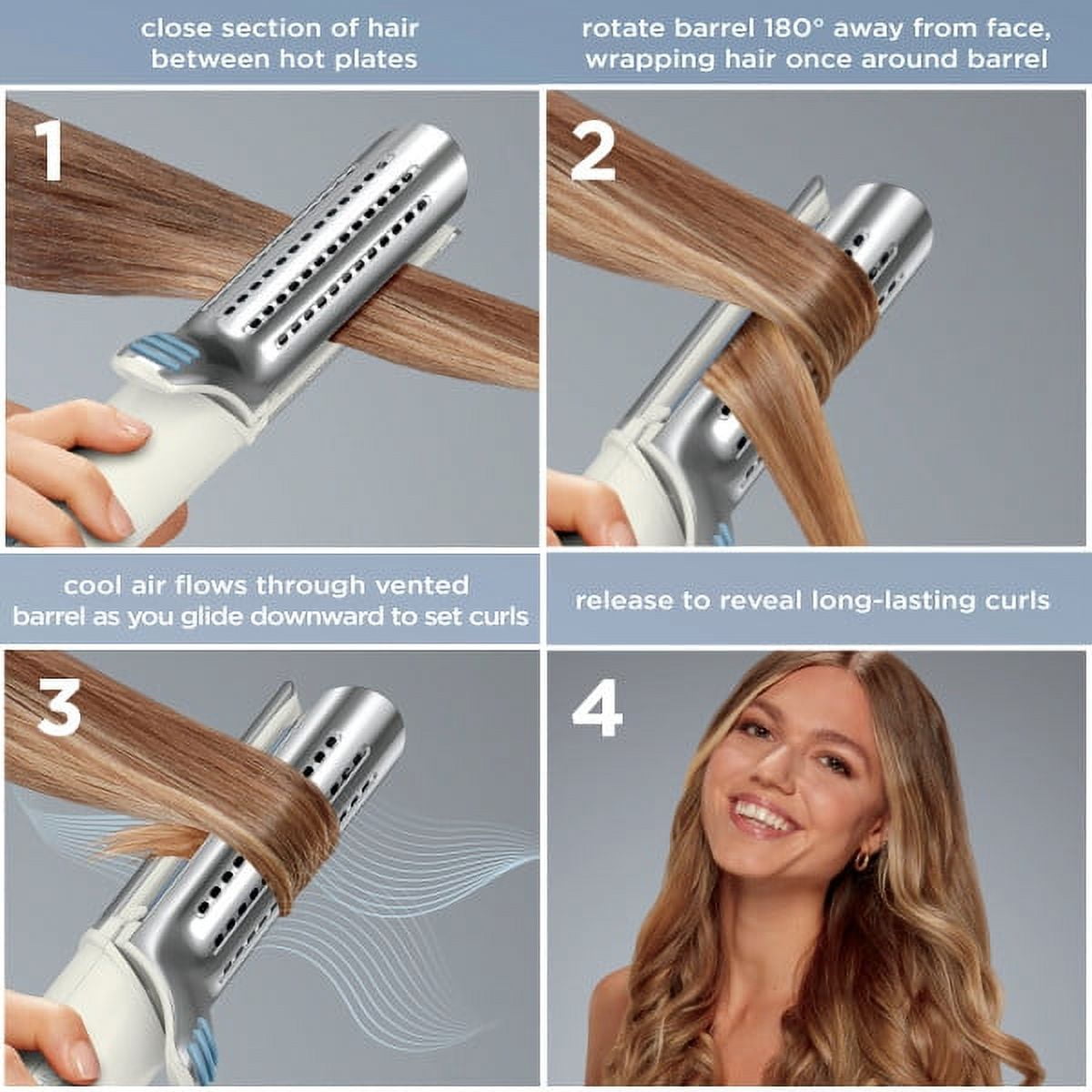 close section of hair between hot plates

1

rotate barrel 180° away from face, wrapping hair once around barrel

2

cool air flows through vented barrel as you glide downward to set curls

3

release to reveal long-lasting curls

4