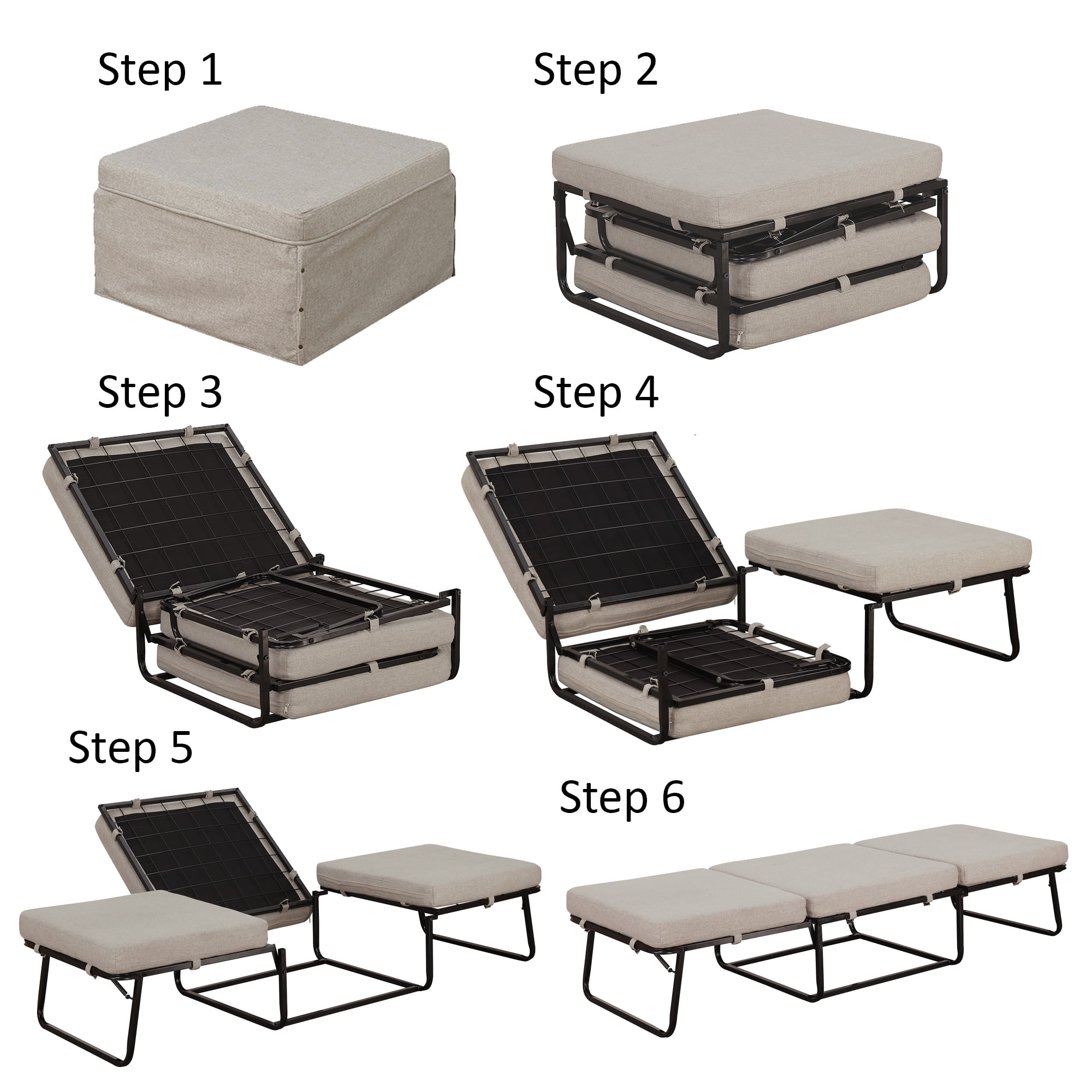 Step 1

Step 2

Step 3

Step 4

Step 5

Step 6