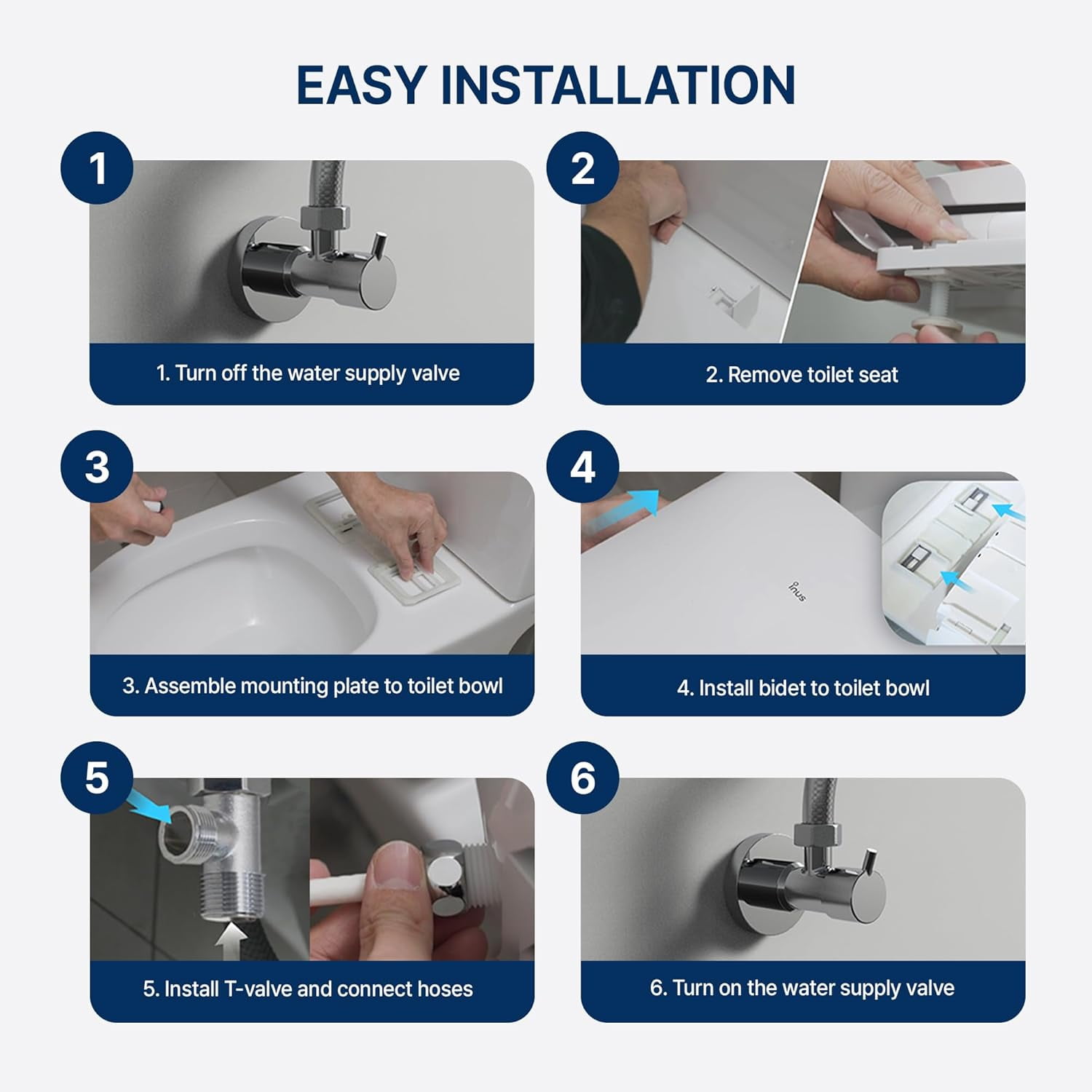 EASY INSTALLATION

1

1. Turn off the water supply valve

2

2. Remove toilet seat

3

3. Assemble mounting plate to toilet bowl

4

inus

4. Install bidet to toilet bowl

5

5. Install T-valve and connect hoses

6

6. Turn on the water supply valve