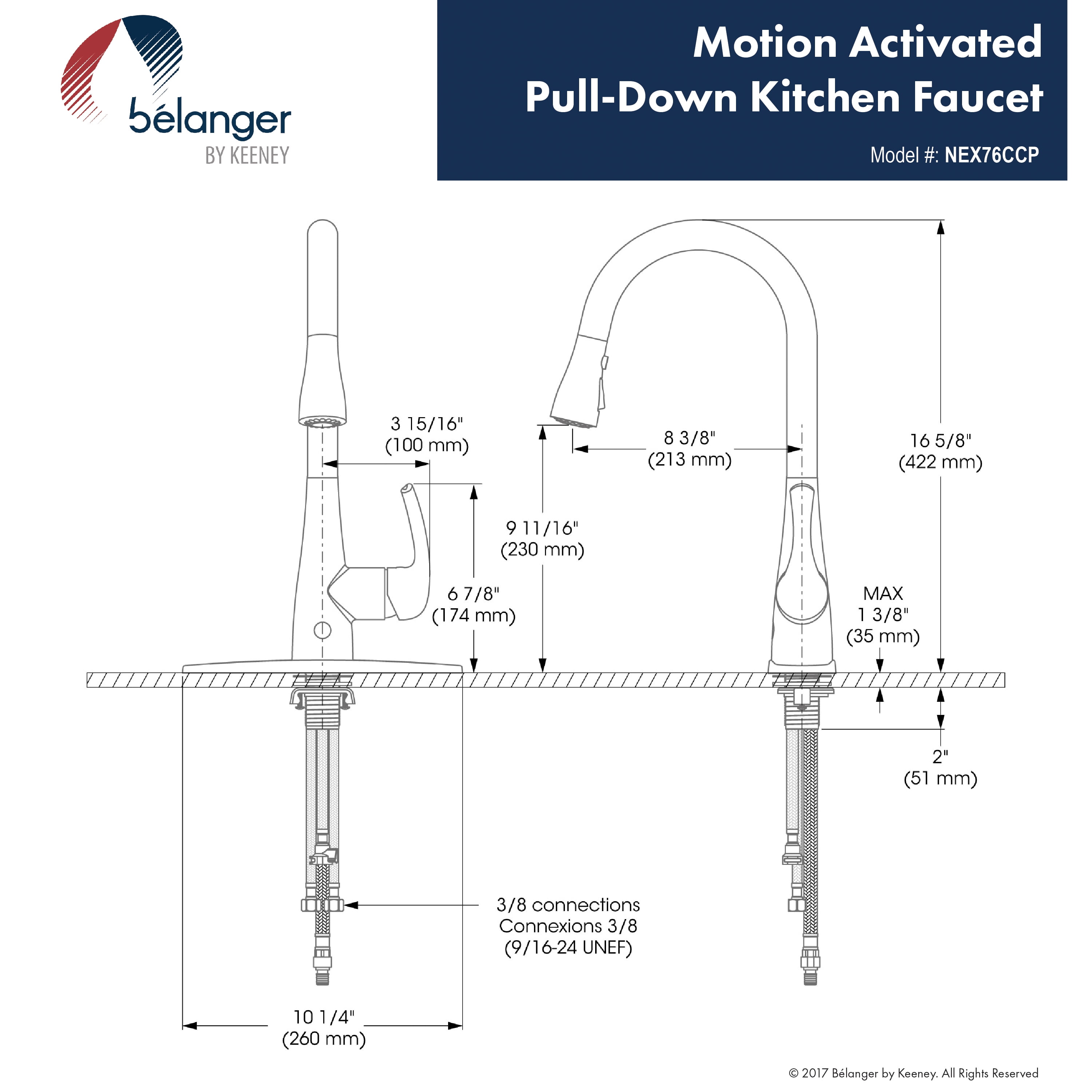 bélanger
BY KEENEY

Motion Activated
Pull-Down Kitchen Faucet

Model #: NEX76CCP

3 15/16"
(100 mm)

8 3/8"
(213 mm)

16 5/8"
(422 mm)

9 11/16"
(230 mm)

6 7/8"
(174 mm)

MAX
1 3/8"
(35 mm)

2"
(51 mm)

3/8 connections
Connexions 3/8
(9/16-24 UNEF)

10 1/4"
(260 mm)

© 2017 Bélanger by Keeney. All Rights Reserved