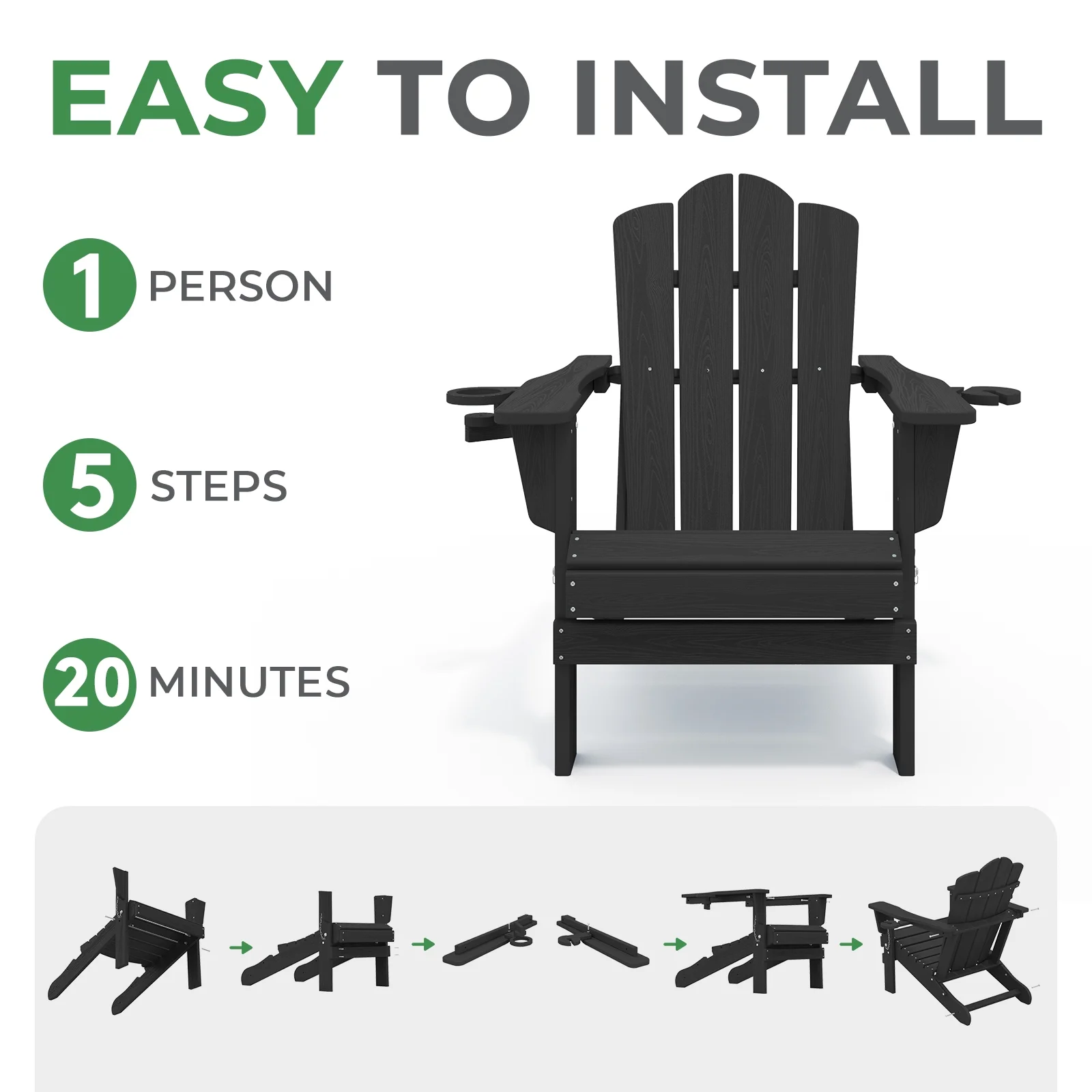 EASY TO INSTALL

1 PERSON

5 STEPS

20 MINUTES