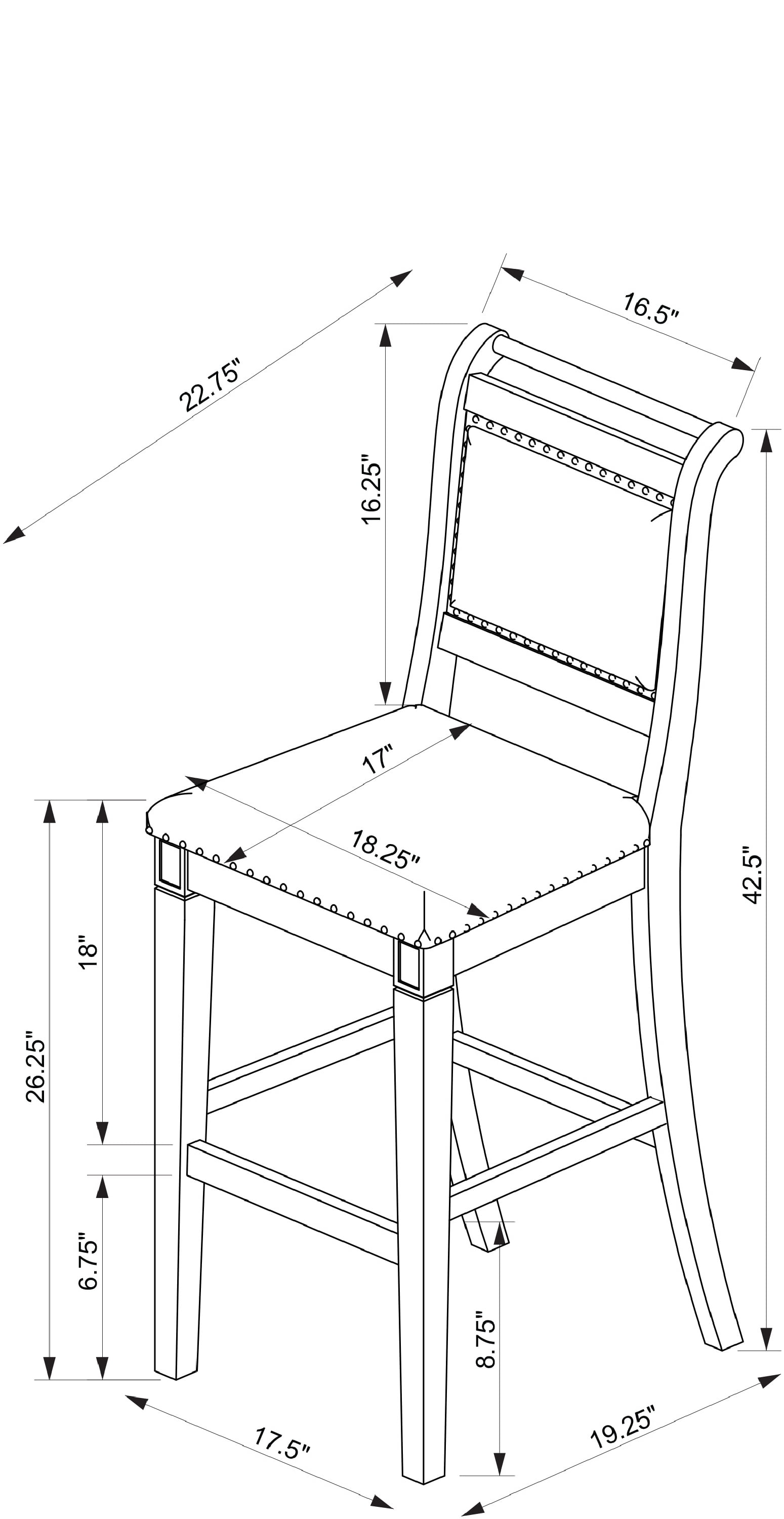 22.75"
16.5"
16.25"
17"
18.25"
42.5"
18"
26.25"
6.75"
8.75"
17.5"
19.25"