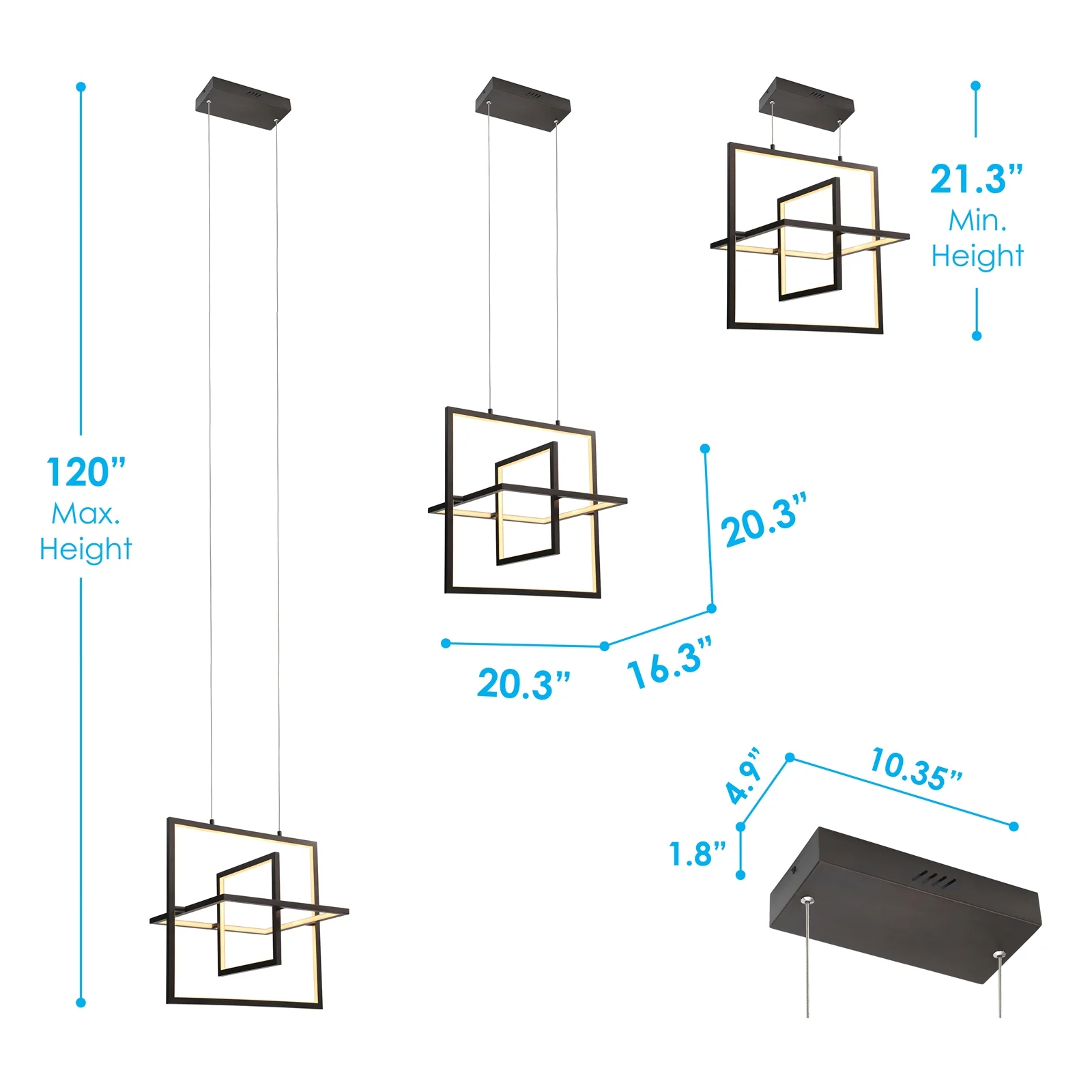 120”
Max.
Height

21.3”
Min.
Height

20.3”

20.3”

16.3”

4.9”

10.35”

1.8”