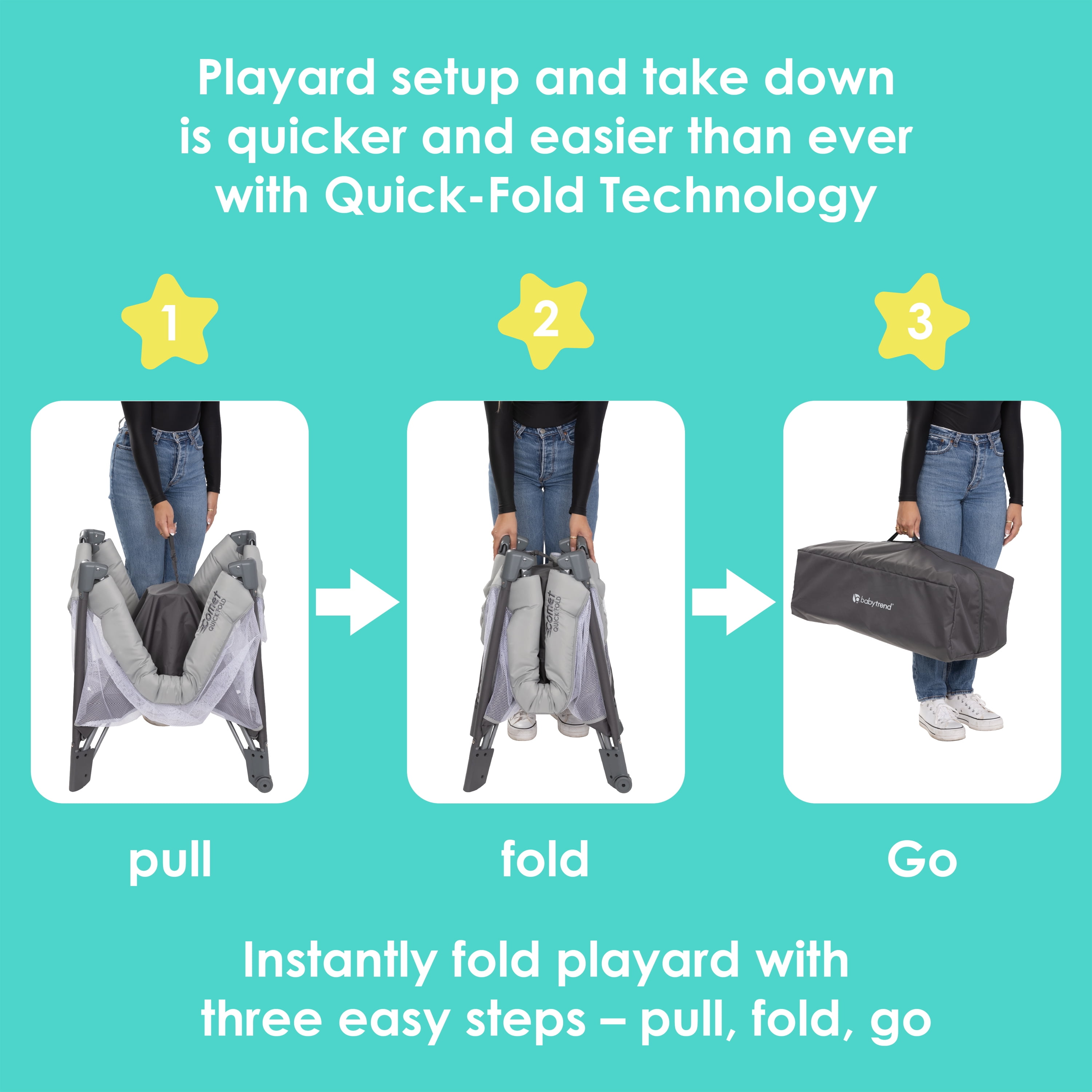 Playard setup and take down is quicker and easier than ever with Quick-Fold Technology

1

2

3

comet QUICK FOLD

comet QUICK FOLD

babytrend

pull

fold

Go

Instantly fold playard with three easy steps – pull, fold, go