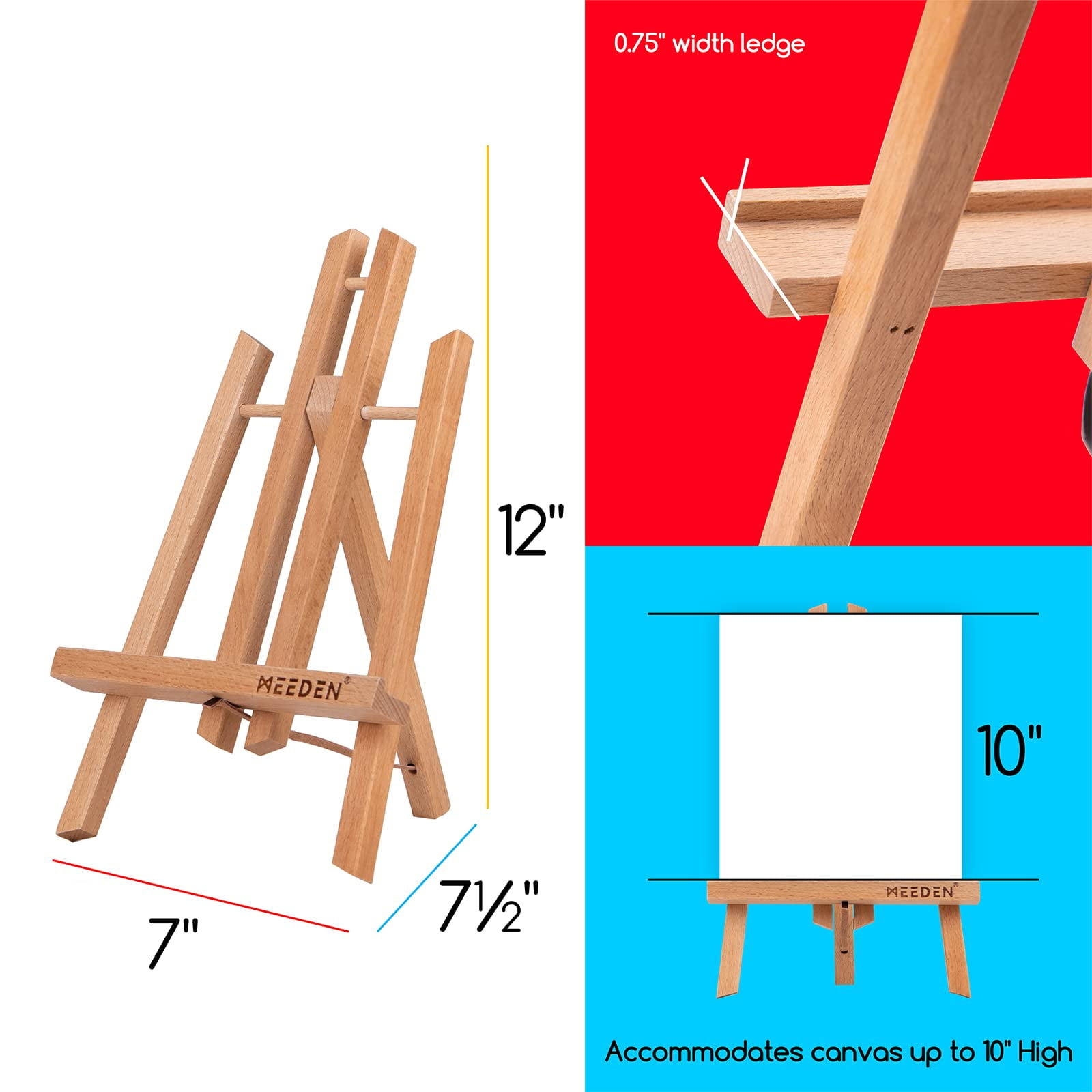 12"

MEEDEN®

7"

7½"

0.75" width ledge

10"

MEEDEN®

Accommodates canvas up to 10" High