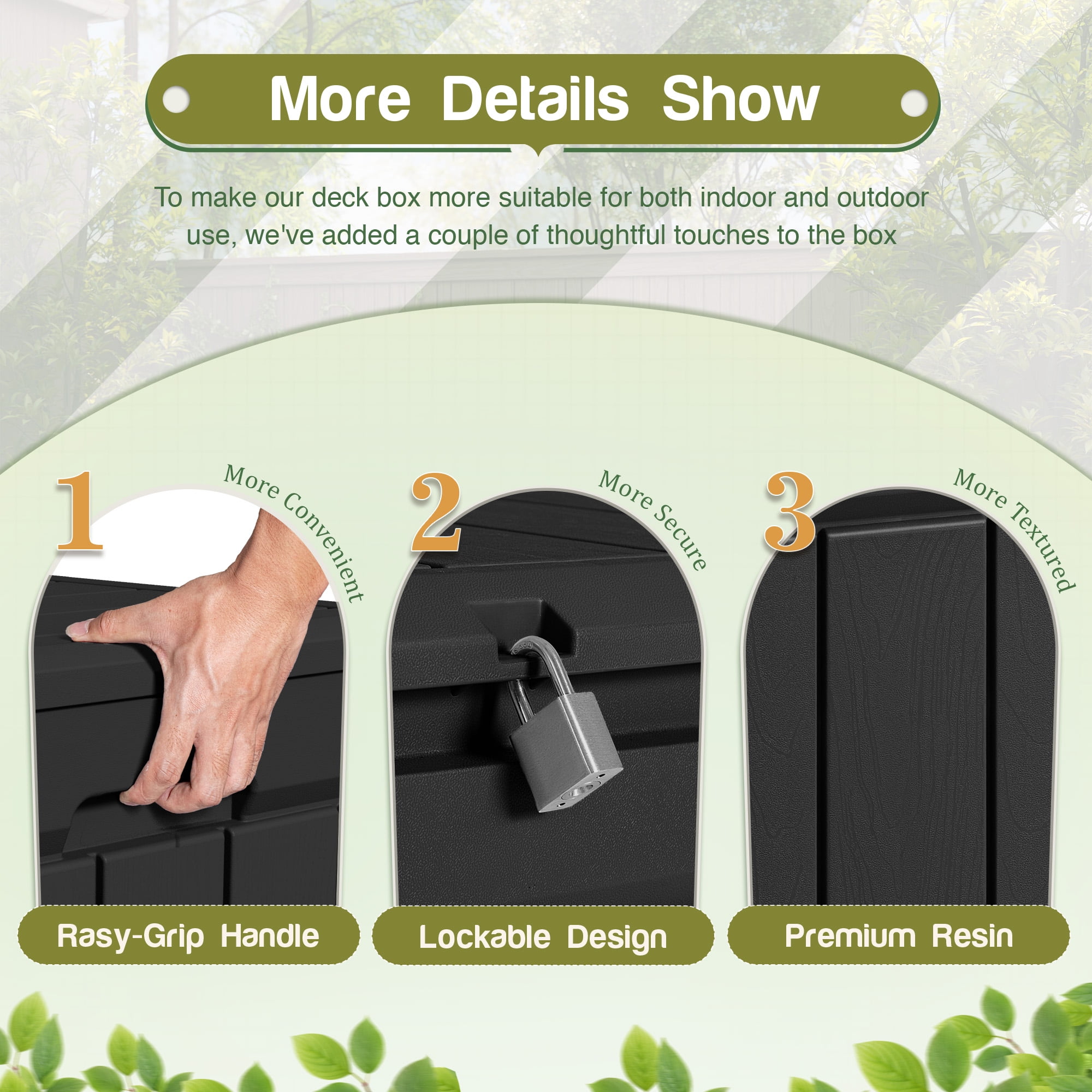 More Details Show

To make our deck box more suitable for both indoor and outdoor use, we've added a couple of thoughtful touches to the box

1
More Convenient
Rasy-Grip Handle

2
More Secure
Lockable Design

3
More Textured
Premium Resin