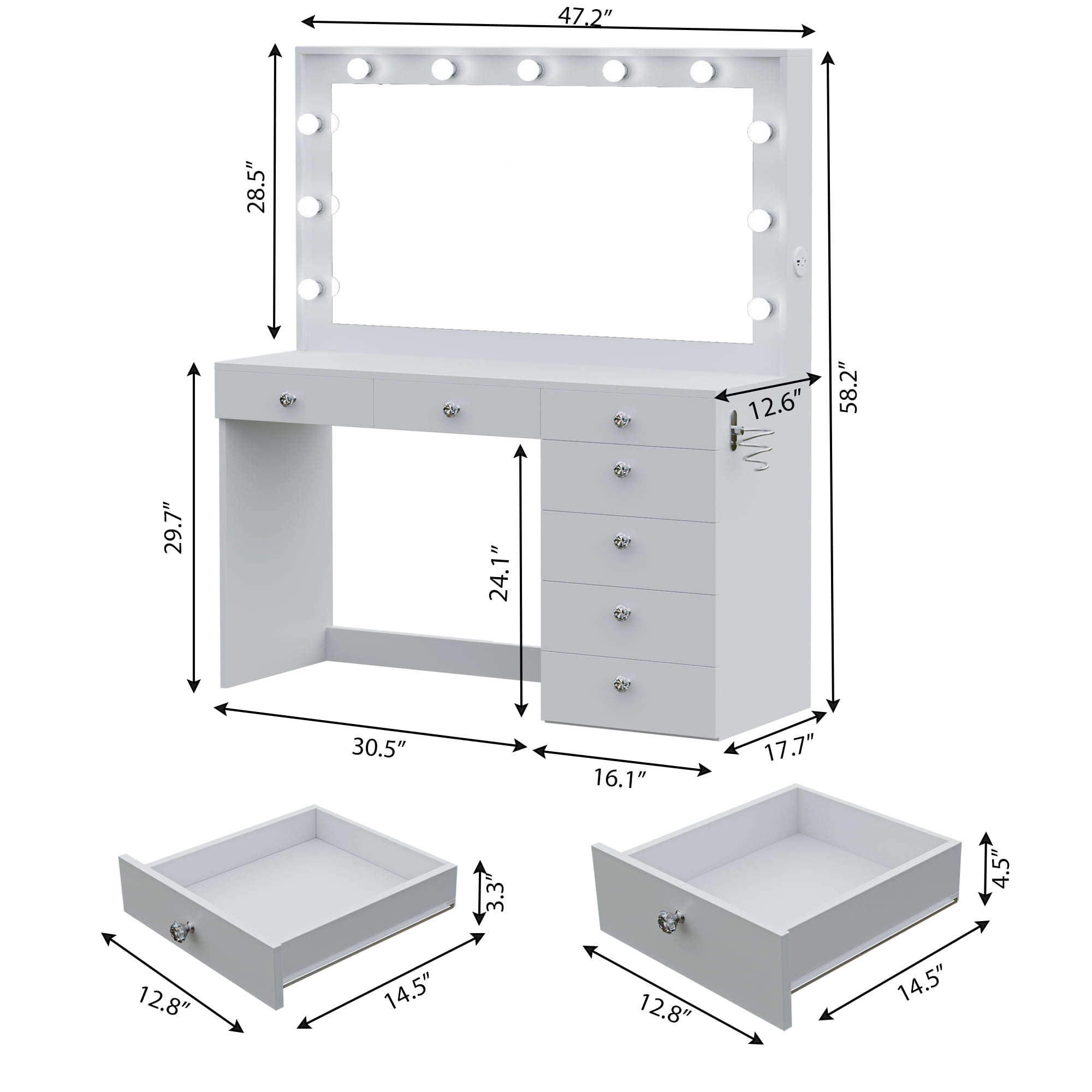 47.2″

28.5″

58.2″

12.6″

29.7″

24.1″

30.5″

16.1″

17.7″

3.3″

12.8″

14.5″

4.5″

12.8″

14.5″