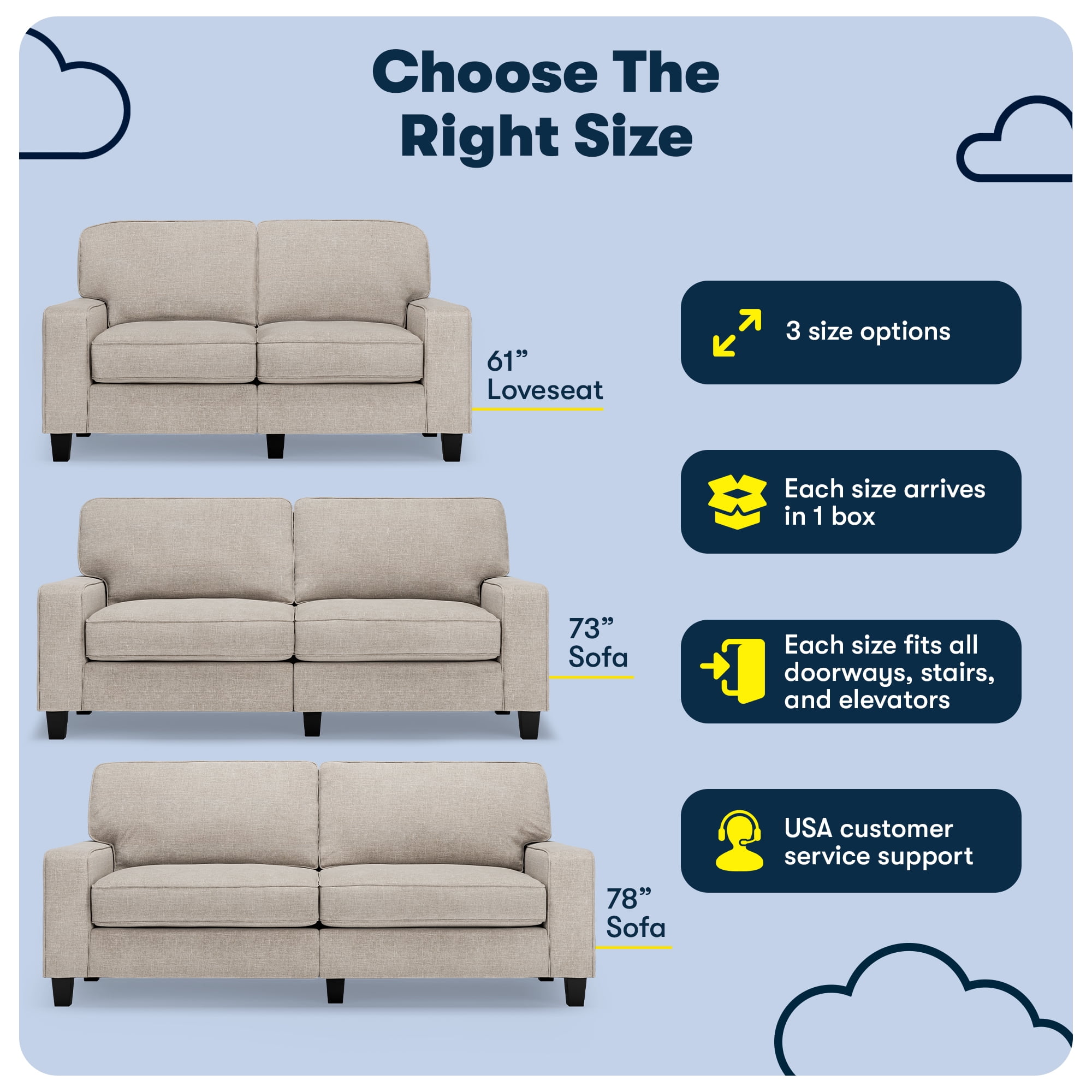 Choose The Right Size

61” Loveseat

73” Sofa

78” Sofa

3 size options

Each size arrives in 1 box

Each size fits all doorways, stairs, and elevators

USA customer service support