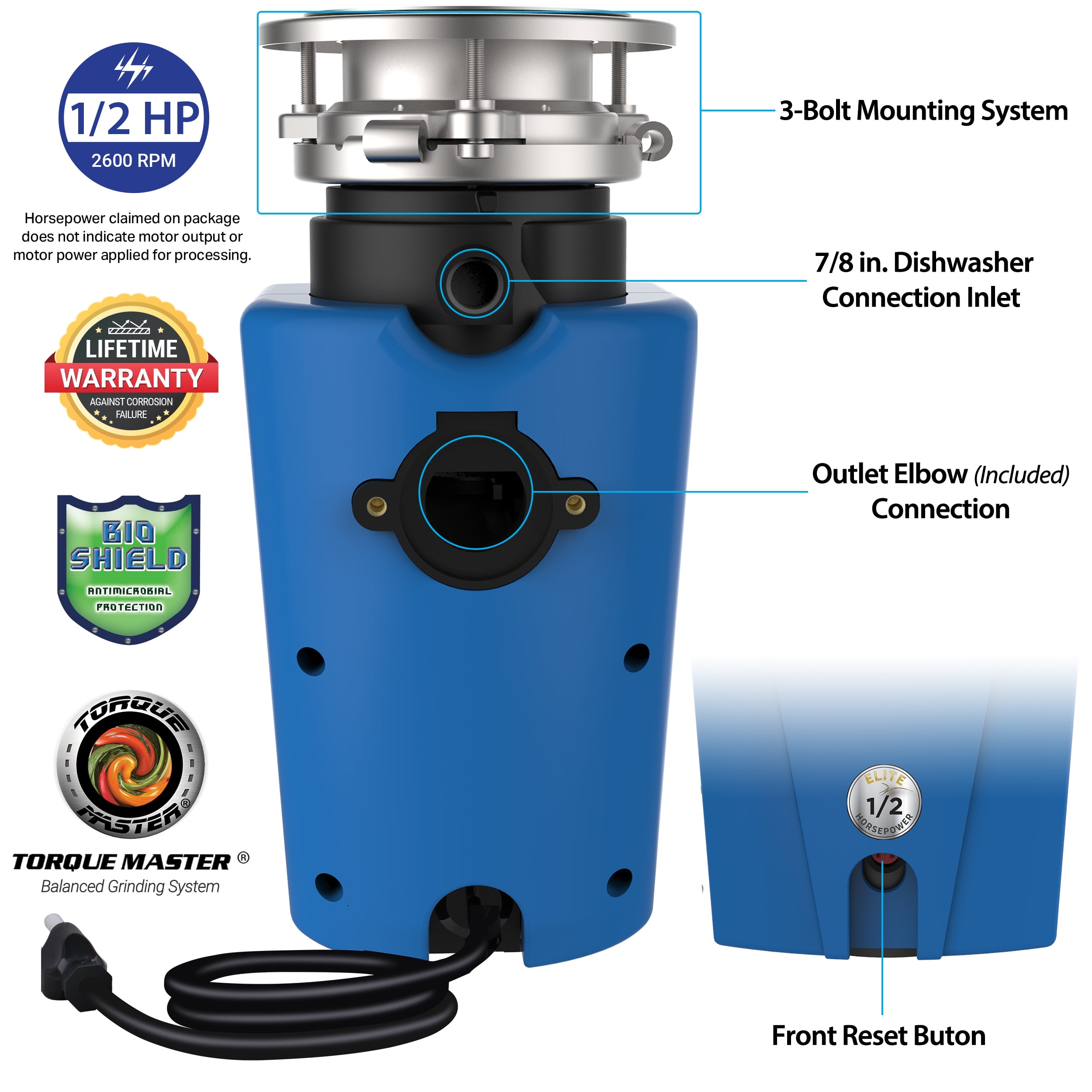 1/2 HP
2600 RPM

Horsepower claimed on package does not indicate motor output or motor power applied for processing.

LIFETIME
WARRANTY
AGAINST CORROSION FAILURE

BIO SHIELD
ANTIMICROBIAL PROTECTION

TORQUE MASTER®

TORQUE MASTER ®
Balanced Grinding System

3-Bolt Mounting System

7/8 in. Dishwasher Connection Inlet

Outlet Elbow (Included) Connection

ELITE
1/2
HORSEPOWER

Front Reset Buton