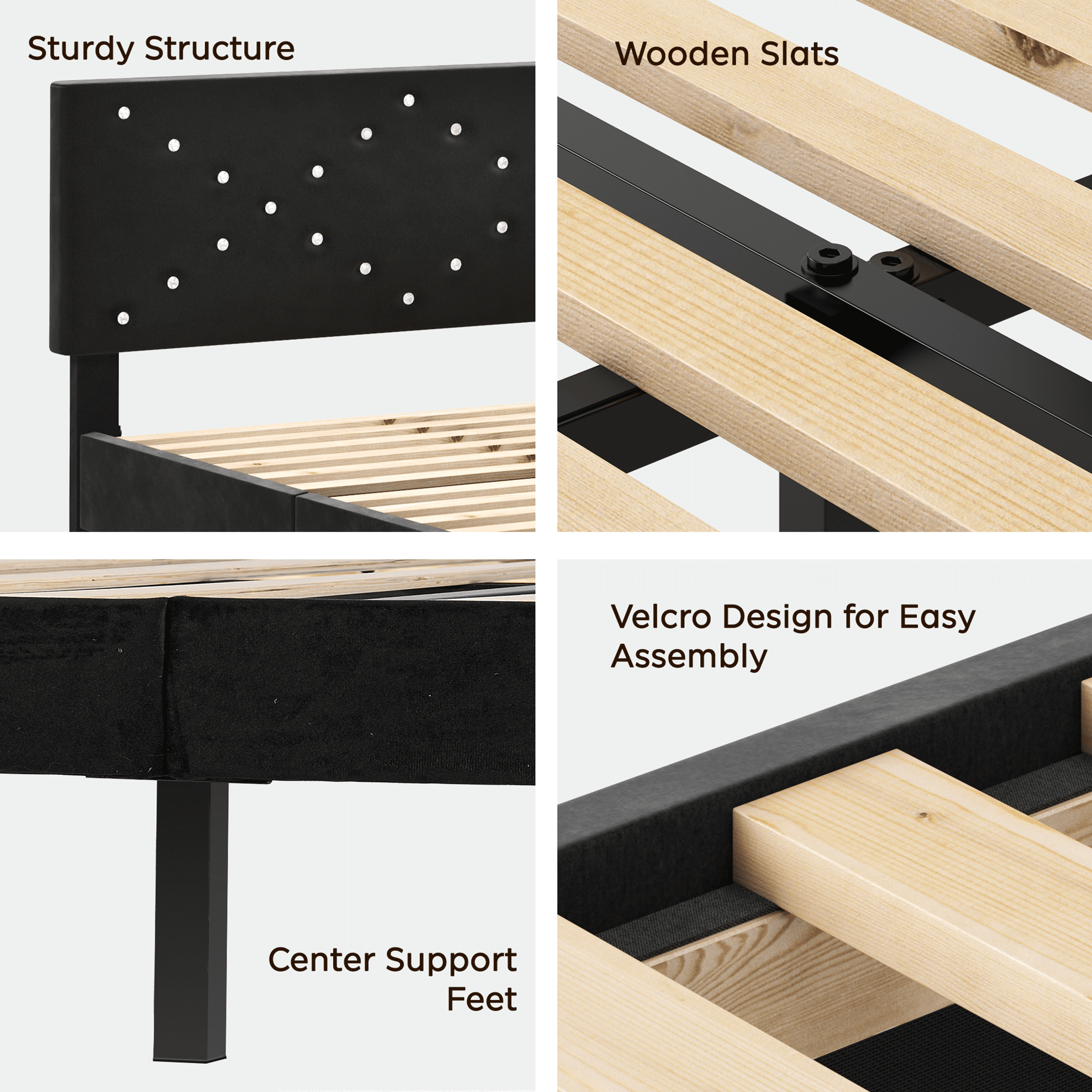 Sturdy Structure

Wooden Slats

Center Support Feet

Velcro Design for Easy Assembly