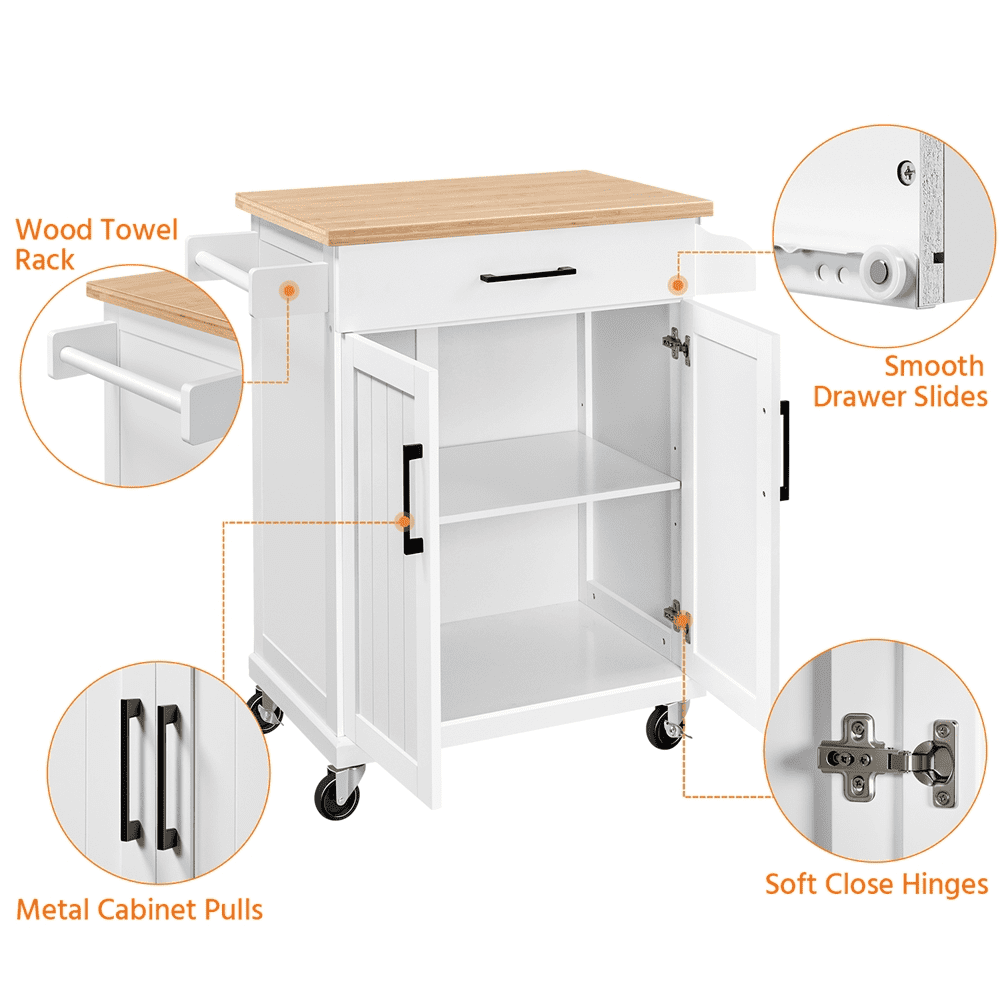 Wood Towel Rack

Smooth Drawer Slides

Metal Cabinet Pulls

Soft Close Hinges