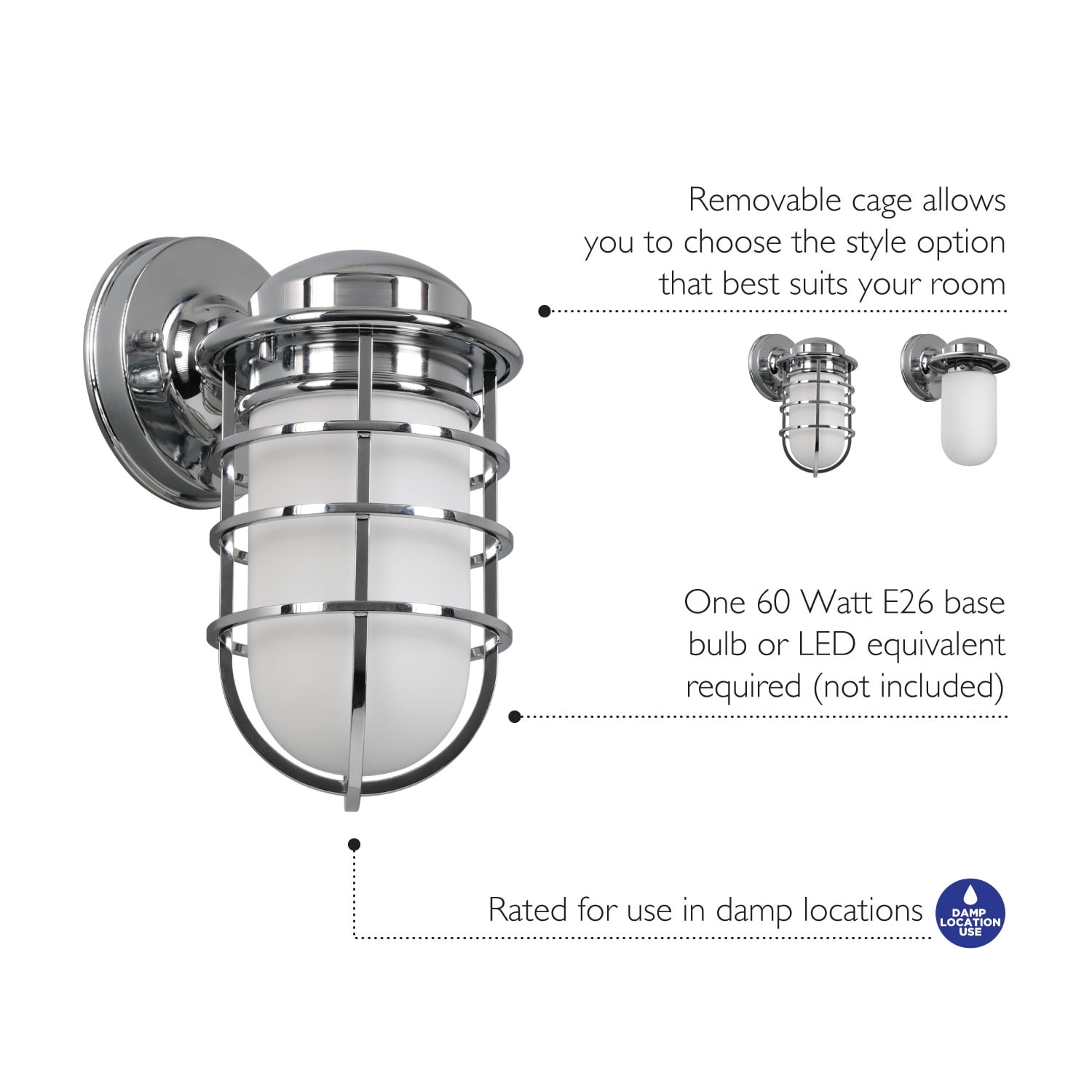 Removable cage allows you to choose the style option that best suits your room

One 60 Watt E26 base bulb or LED equivalent required (not included)

Rated for use in damp locations

DAMP LOCATION USE