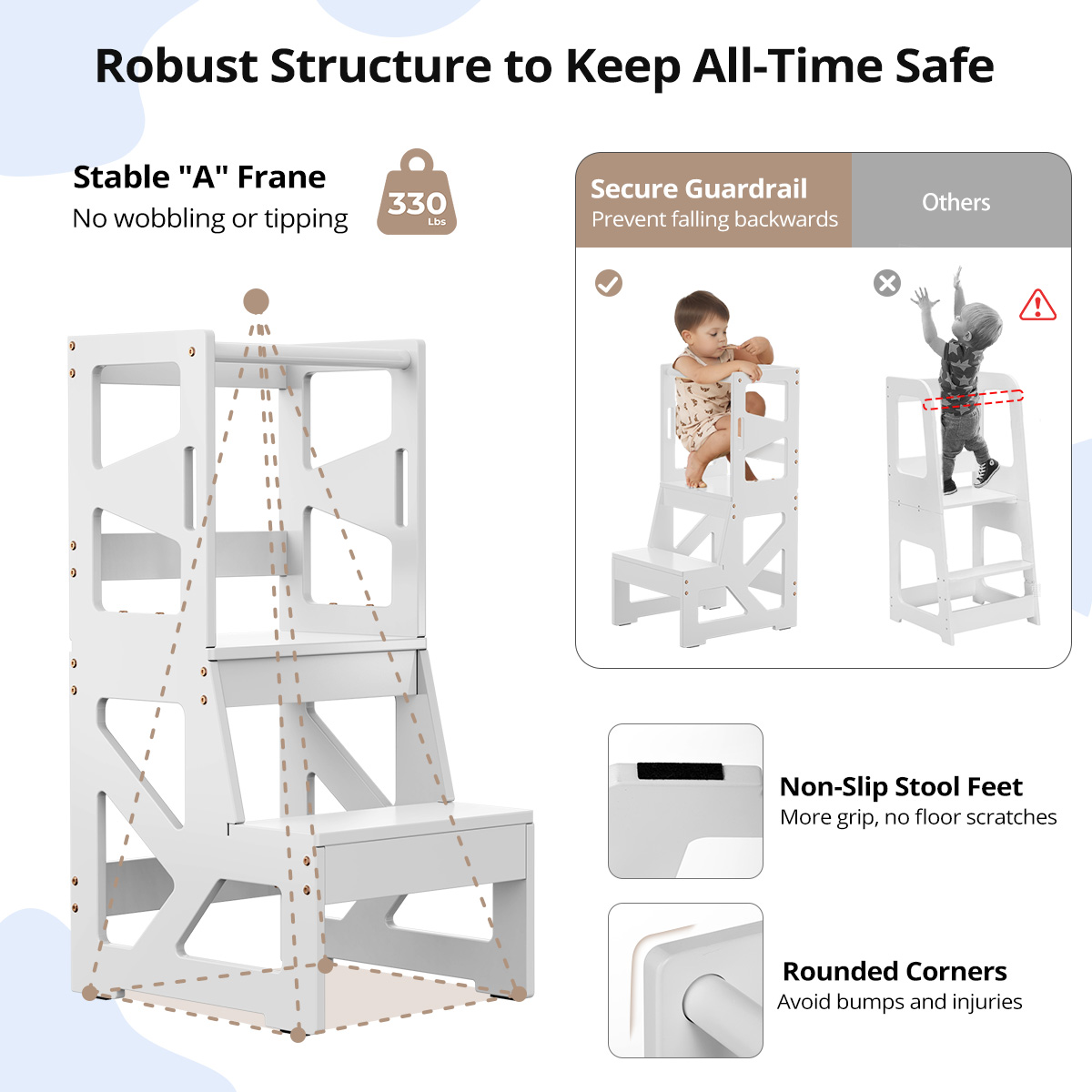 Robust Structure to Keep All-Time Safe

Stable "A" Frane
No wobbling or tipping

330
Lbs

Secure Guardrail
Prevent falling backwards

Others

Non-Slip Stool Feet
More grip, no floor scratches

Rounded Corners
Avoid bumps and injuries