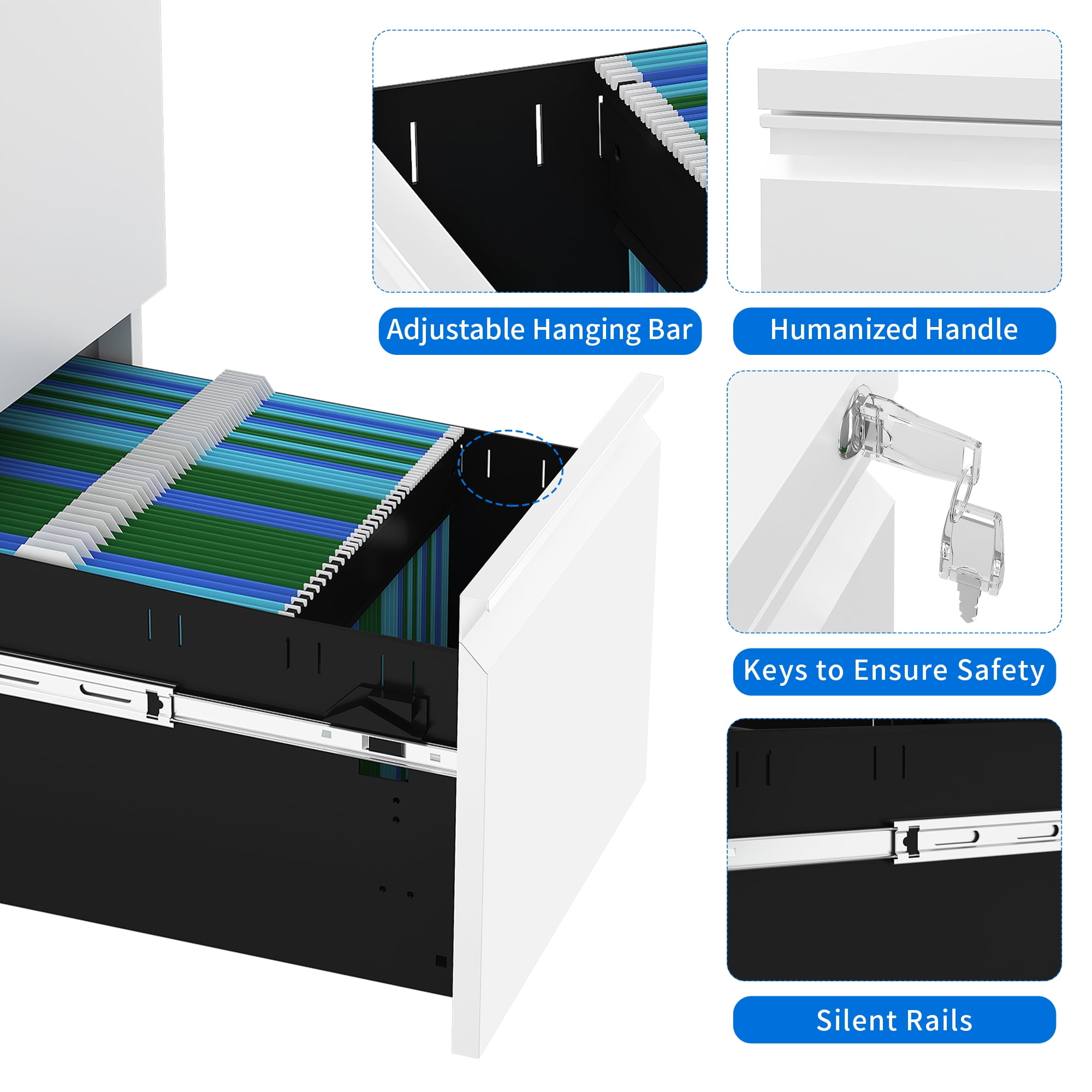 Adjustable Hanging Bar

Humanized Handle

Keys to Ensure Safety

Silent Rails