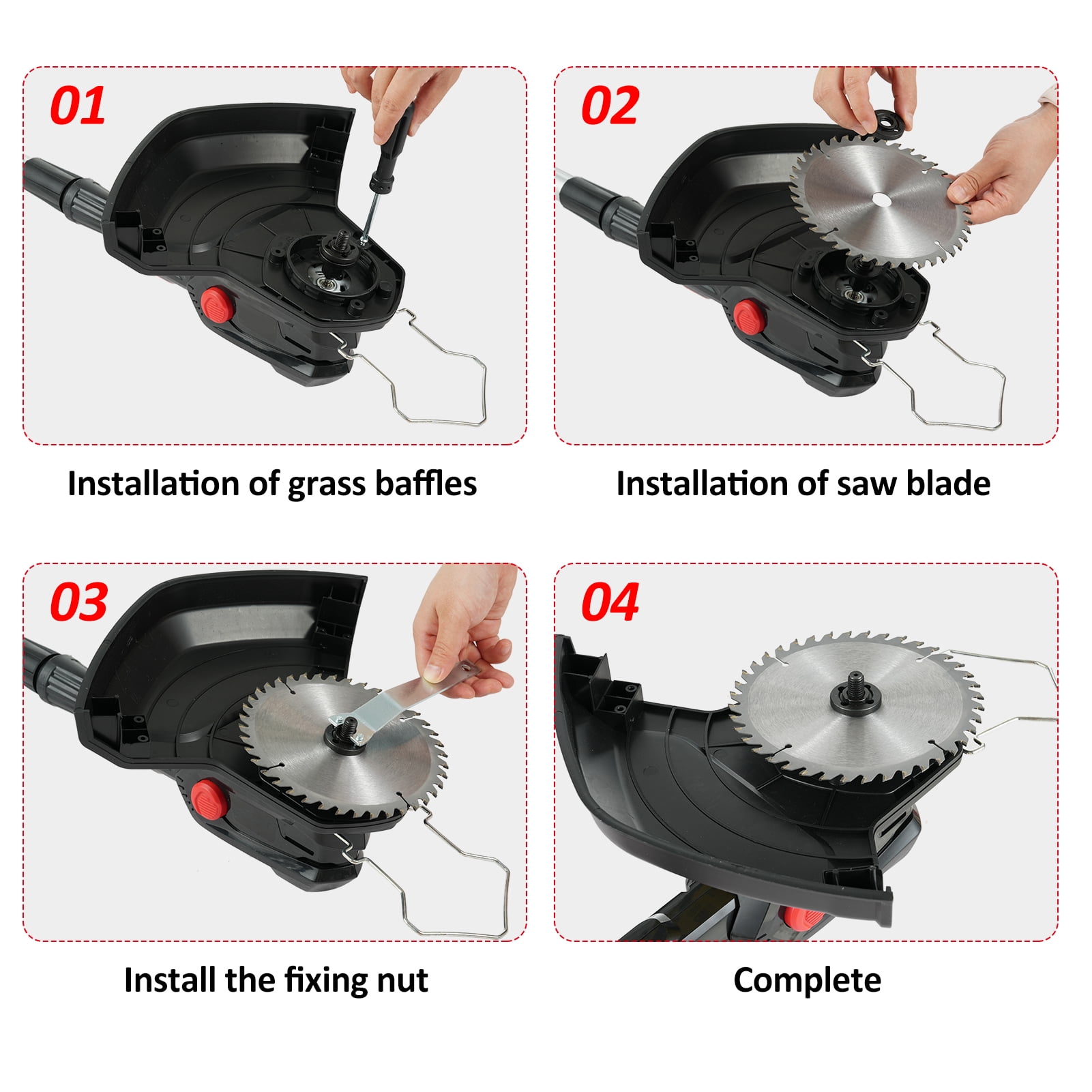 01

Installation of grass baffles

02

Installation of saw blade

03

Install the fixing nut

04

Complete