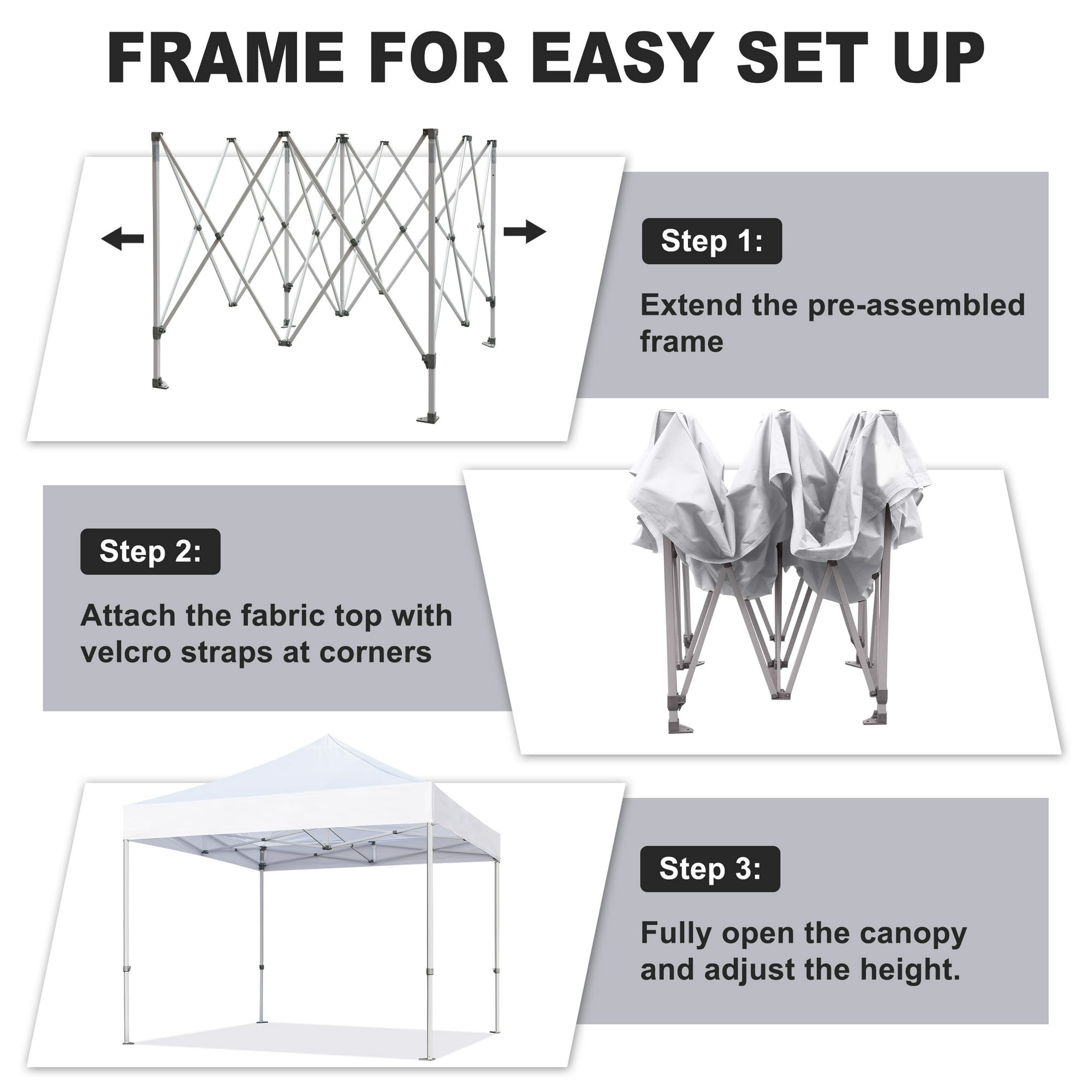 FRAME FOR EASY SET UP

Step 1:

Extend the pre-assembled frame

Step 2:

Attach the fabric top with velcro straps at corners

Step 3:

Fully open the canopy and adjust the height.