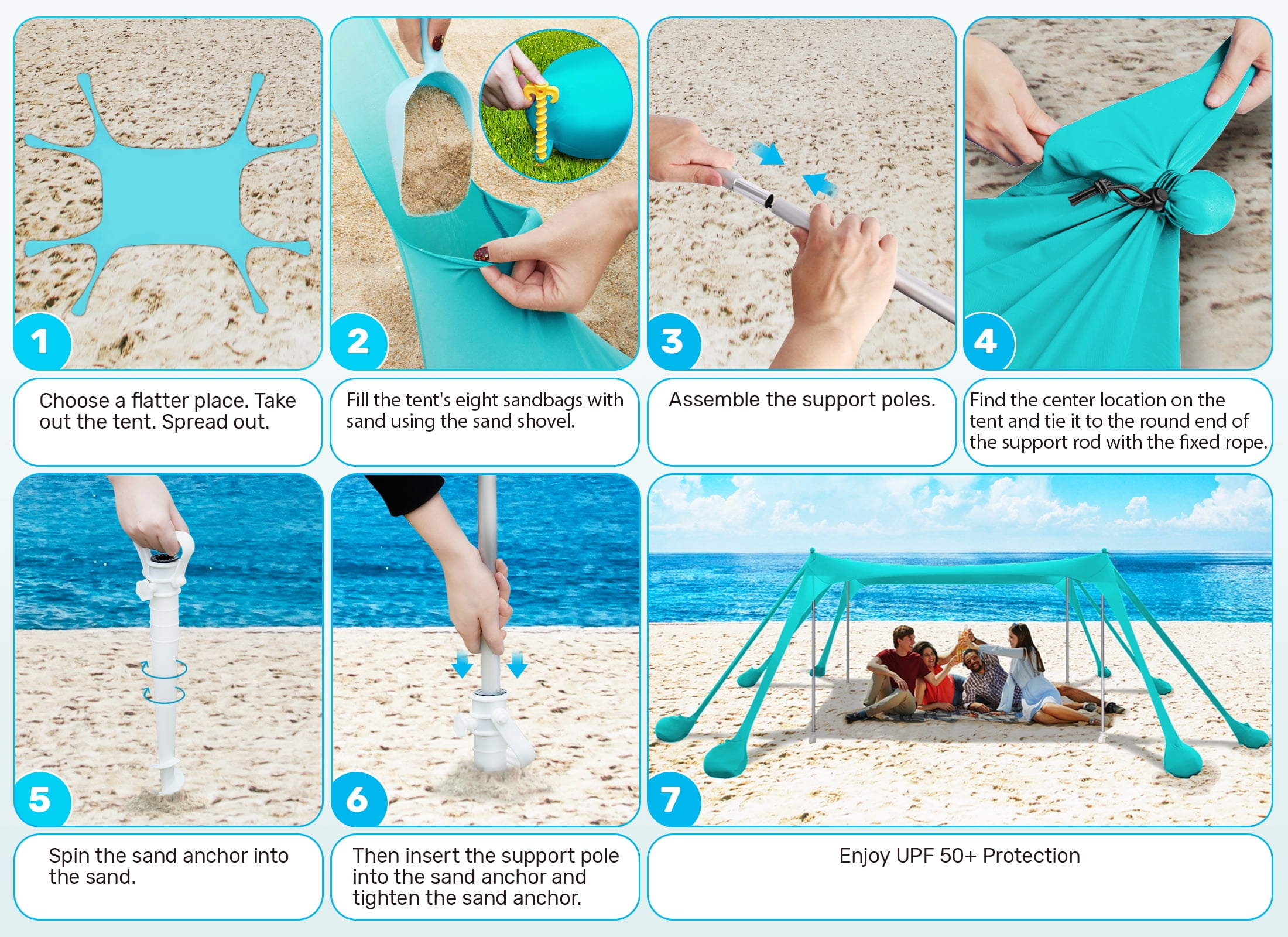 1

Choose a flatter place. Take out the tent. Spread out.

2

Fill the tent's eight sandbags with sand using the sand shovel.

3

Assemble the support poles.

4

Find the center location on the tent and tie it to the round end of the support rod with the fixed rope.

5

Spin the sand anchor into the sand.

6

Then insert the support pole into the sand anchor and tighten the sand anchor.

7

Enjoy UPF 50+ Protection