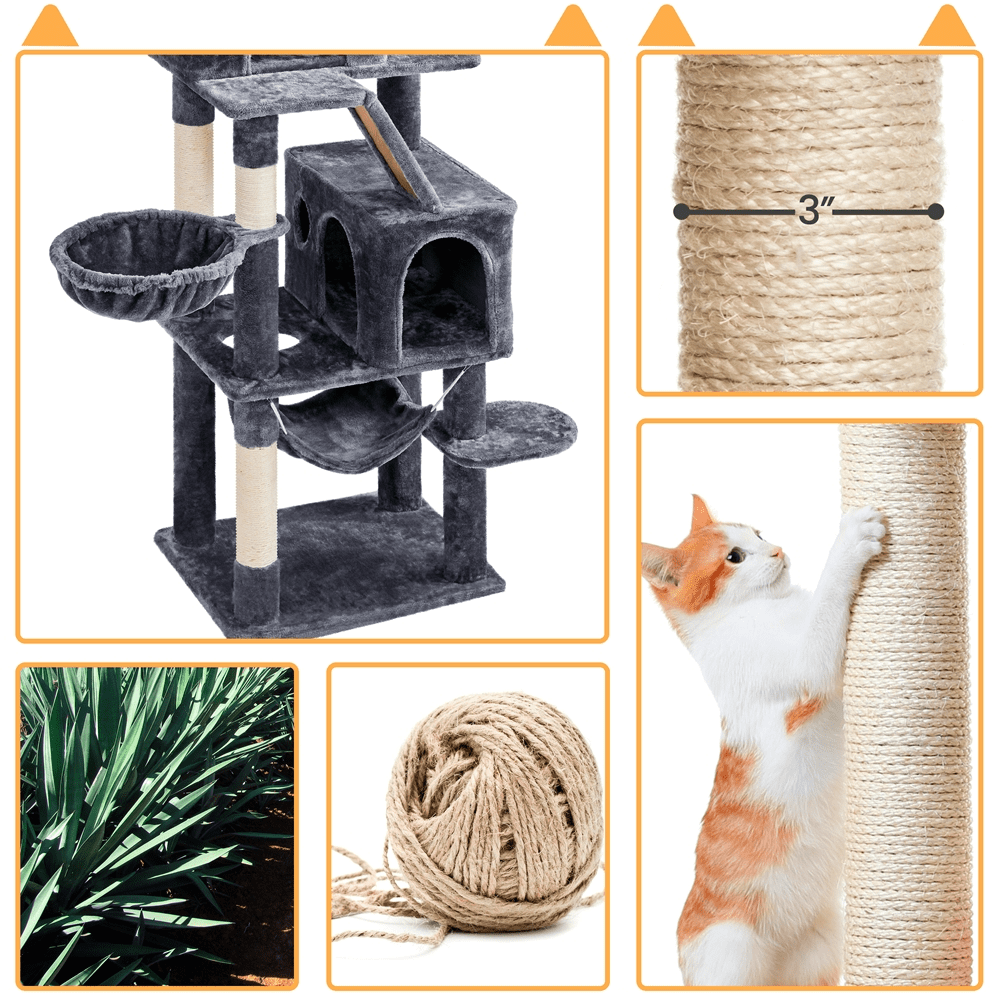 3"