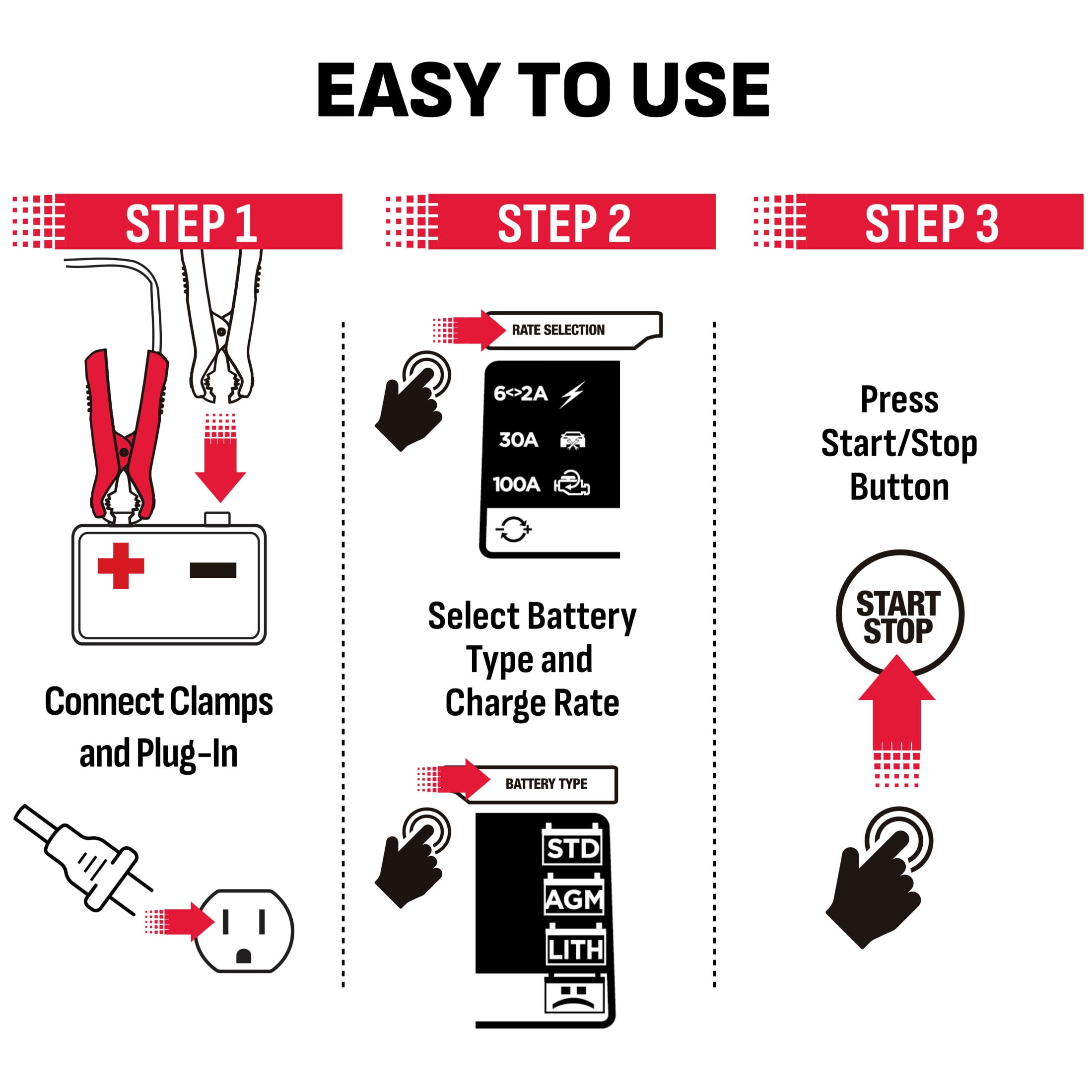 EASY TO USE

STEP 1

Connect Clamps and Plug-In

STEP 2

RATE SELECTION

6<>2A

30A

100A

Select Battery Type and Charge Rate

BATTERY TYPE

STD

AGM

LITH

STEP 3

Press Start/Stop Button

START STOP