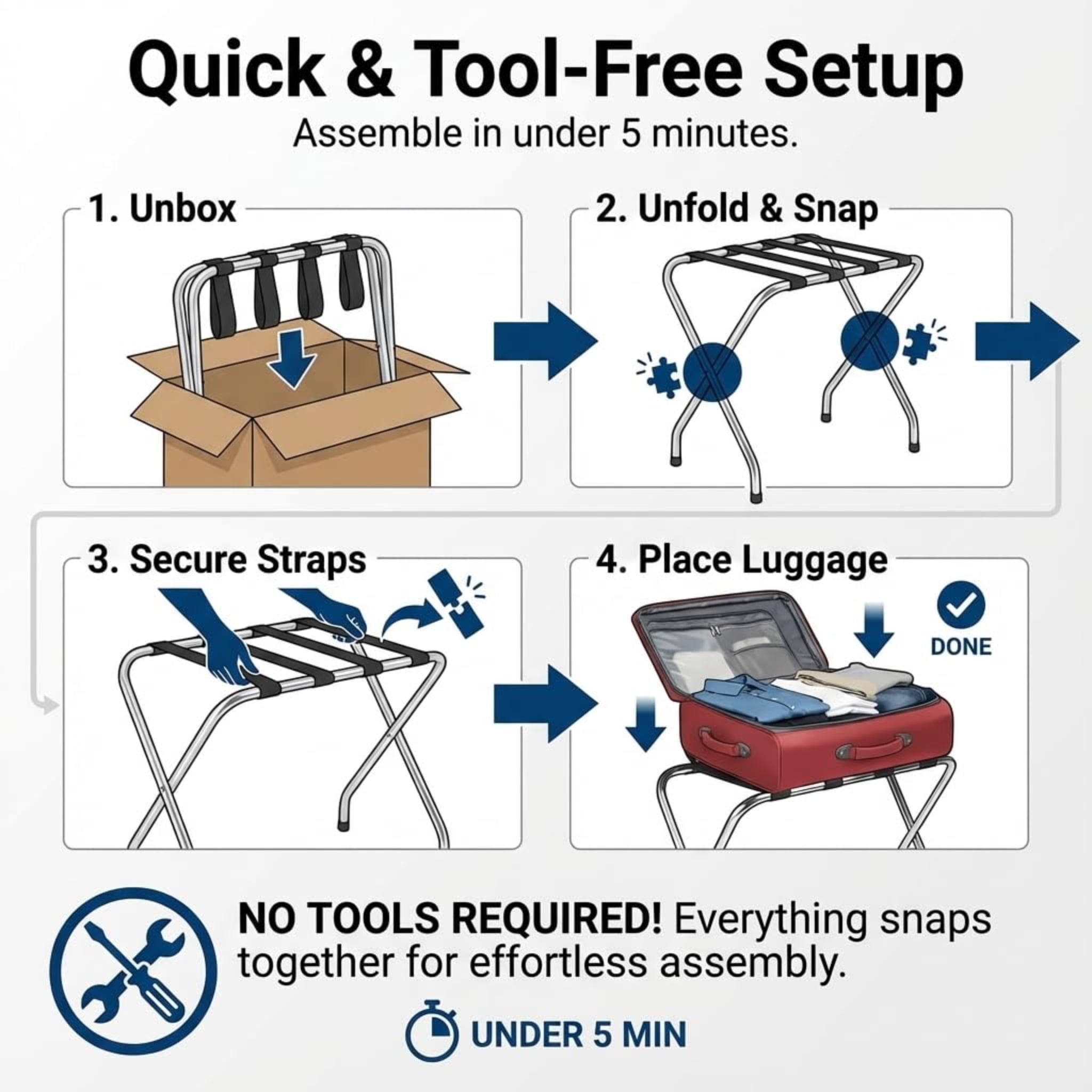 Quick & Tool-Free Setup

Assemble in under 5 minutes.

1. Unbox

2. Unfold & Snap

3. Secure Straps

4. Place Luggage

DONE

NO TOOLS REQUIRED! Everything snaps together for effortless assembly.

UNDER 5 MIN