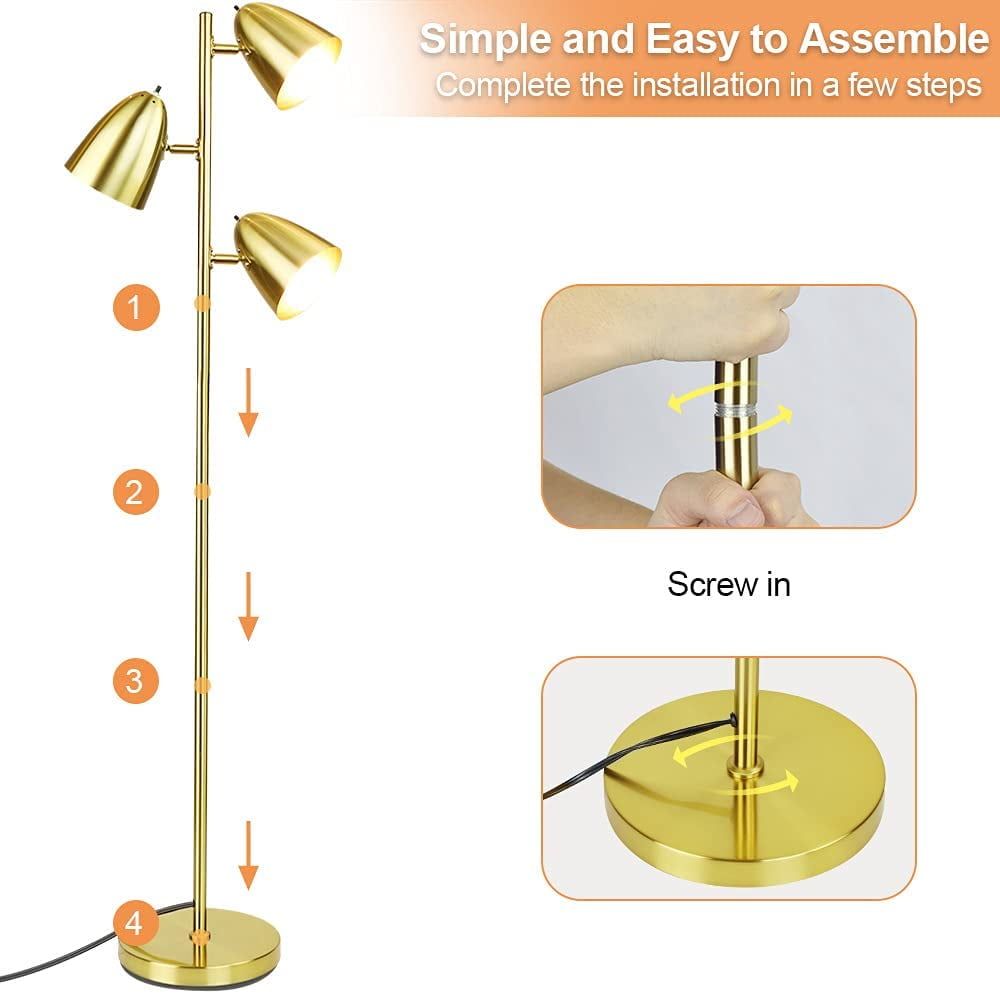 Simple and Easy to Assemble
Complete the installation in a few steps

1

2

3

4

Screw in