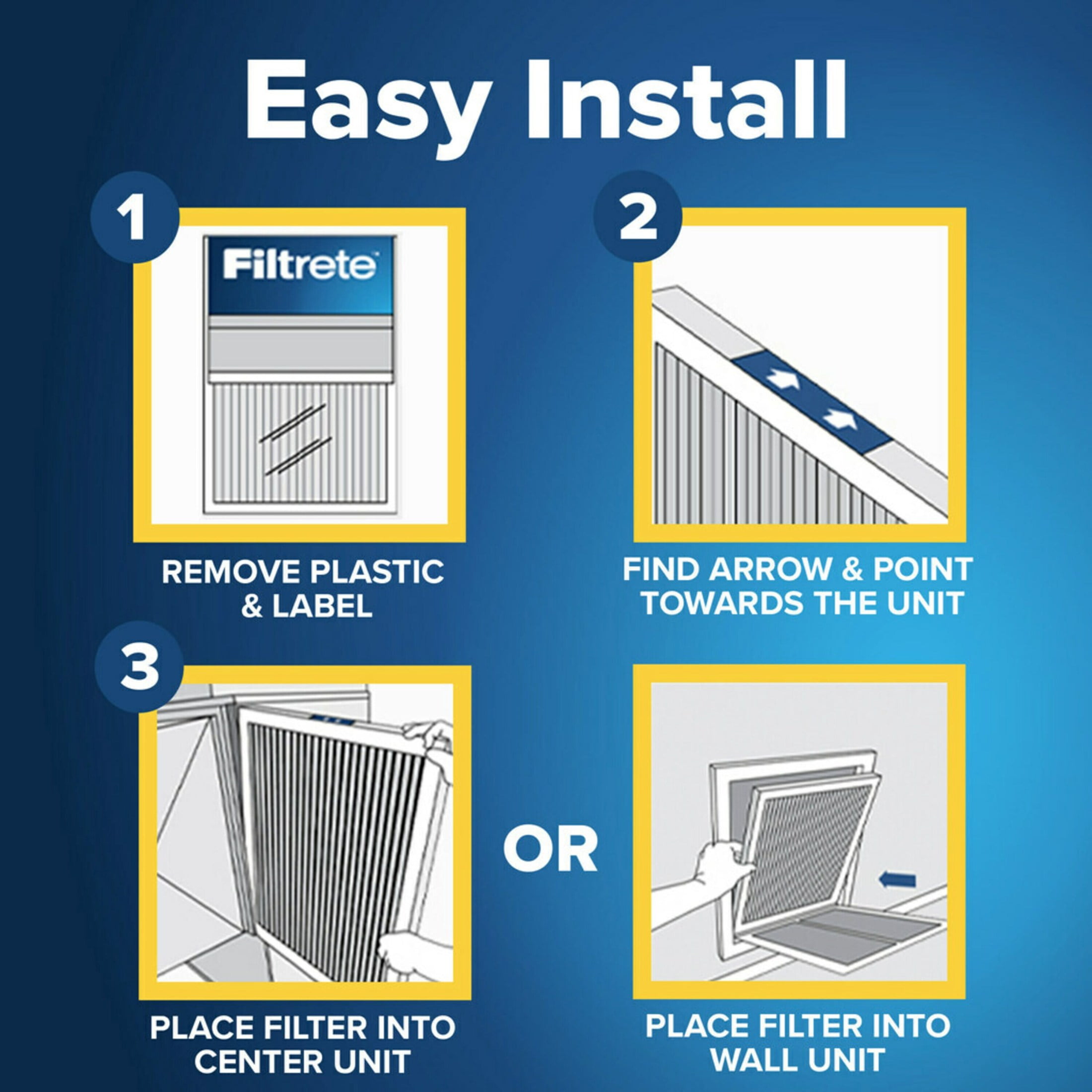 Easy Install

1

Filtrete

REMOVE PLASTIC & LABEL

2

FIND ARROW & POINT TOWARDS THE UNIT

3

PLACE FILTER INTO CENTER UNIT

OR

PLACE FILTER INTO WALL UNIT