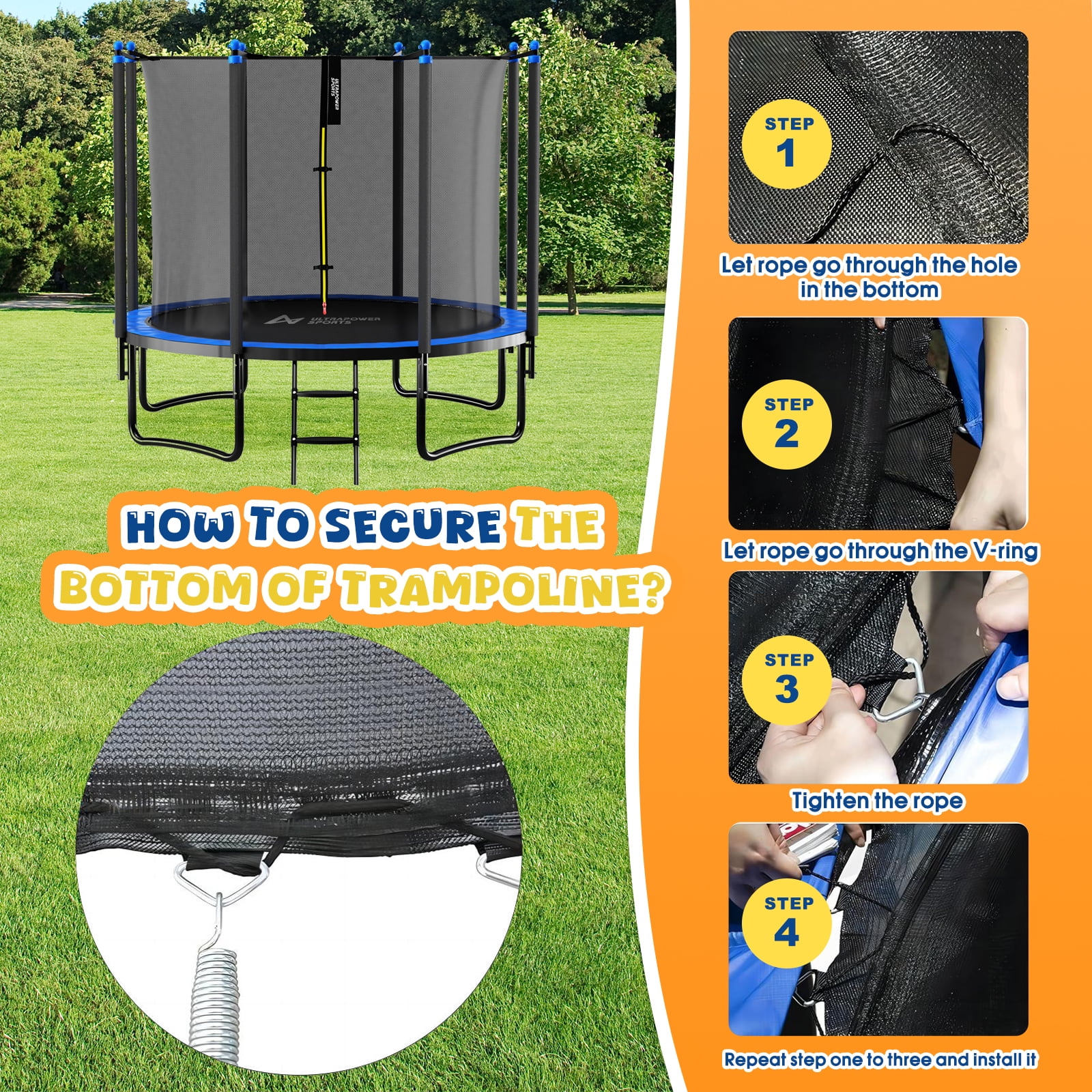 ULTRAPOWER SPORTS

ULTRAPOWER SPORTS

HOW TO SECURE THE BOTTOM OF TRAMPOLINE?

STEP 1

Let rope go through the hole in the bottom

STEP 2

Let rope go through the V-ring

STEP 3

Tighten the rope

STEP 4

Repeat step one to three and install it