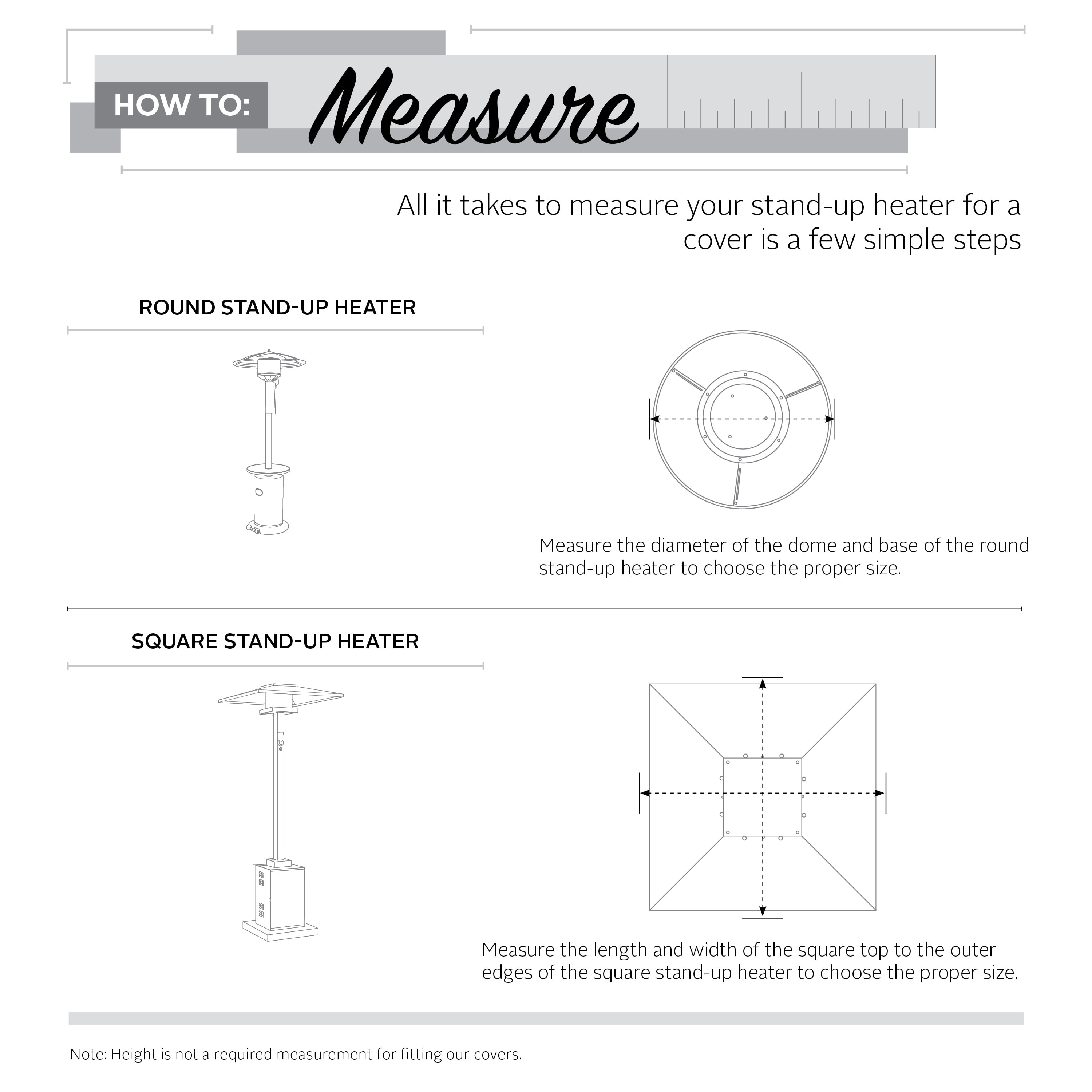 HOW TO: Measure

All it takes to measure your stand-up heater for a cover is a few simple steps

ROUND STAND-UP HEATER

Measure the diameter of the dome and base of the round stand-up heater to choose the proper size.

SQUARE STAND-UP HEATER

Measure the length and width of the square top to the outer edges of the square stand-up heater to choose the proper size.

Note: Height is not a required measurement for fitting our covers.