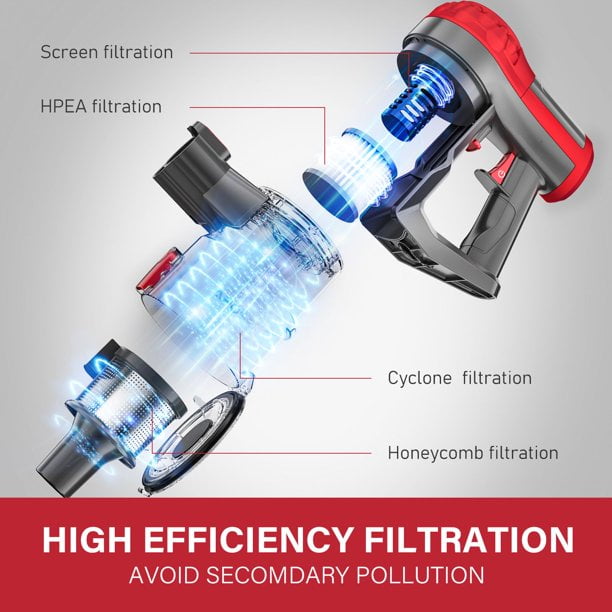 Screen filtration

HPEA filtration

Cyclone filtration

Honeycomb filtration

HIGH EFFICIENCY FILTRATION
AVOID SECOMDARY POLLUTION