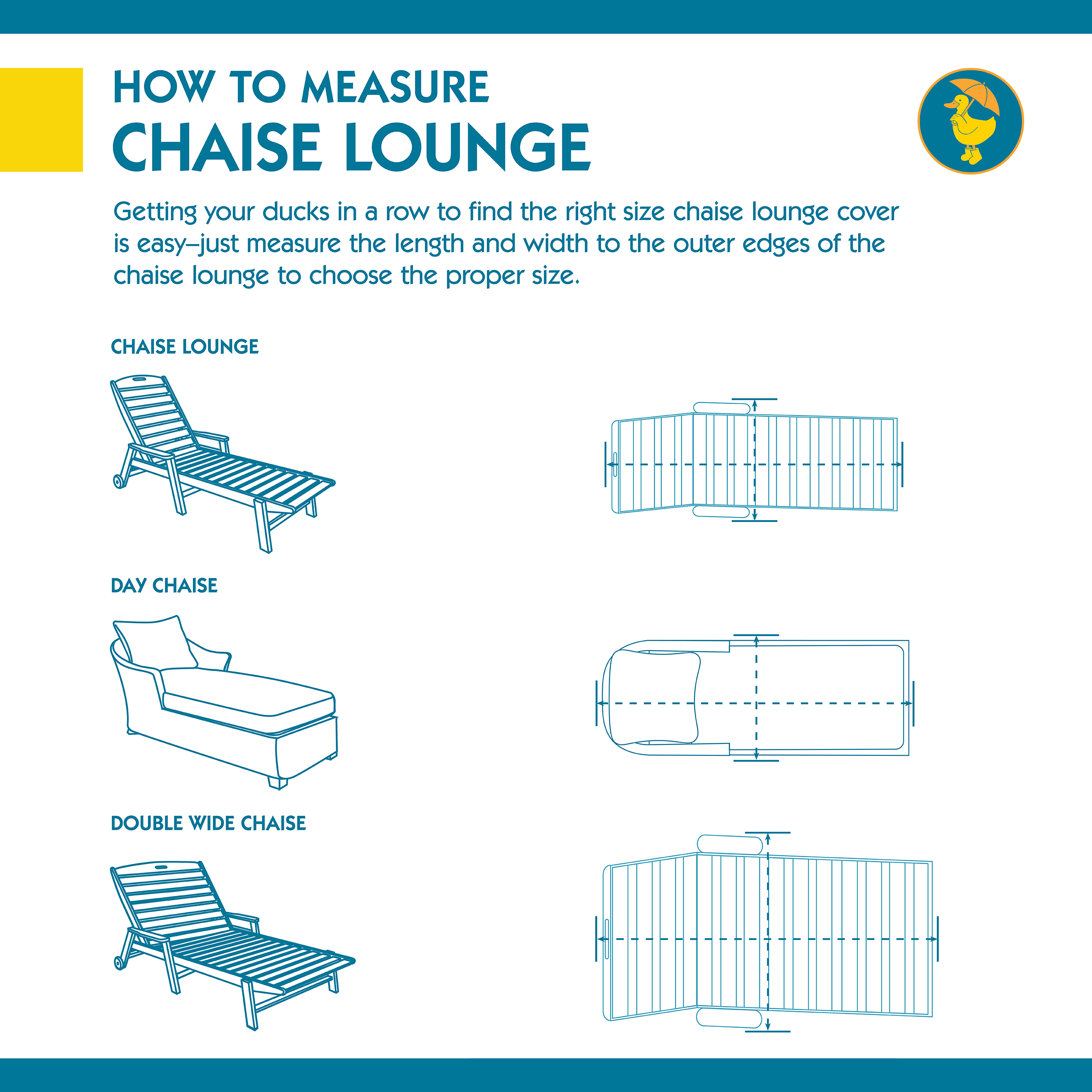 HOW TO MEASURE
CHAISE LOUNGE

Getting your ducks in a row to find the right size chaise lounge cover is easy–just measure the length and width to the outer edges of the chaise lounge to choose the proper size.

CHAISE LOUNGE

DAY CHAISE

DOUBLE WIDE CHAISE