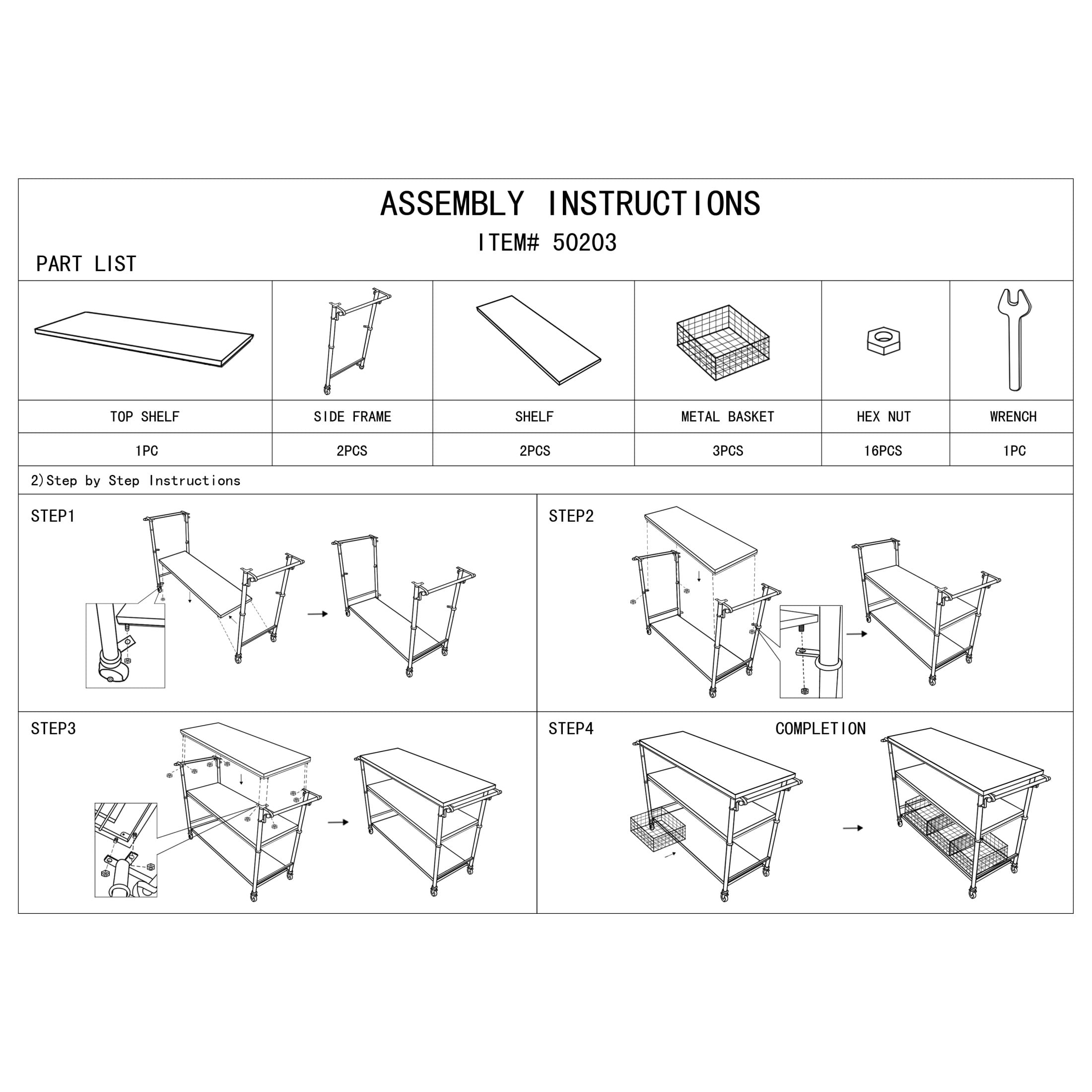 ASSEMBLY INSTRUCTIONS

ITEM# 50203

PART LIST

| TOP SHELF | SIDE FRAME | SHELF | METAL BASKET | HEX NUT | WRENCH |
|---|---|---|---|---|---|
| 1PC | 2PCS | 2PCS | 3PCS | 16PCS | 1PC |

2)Step by Step Instructions

STEP1

STEP2

STEP3

STEP4

COMPLETION