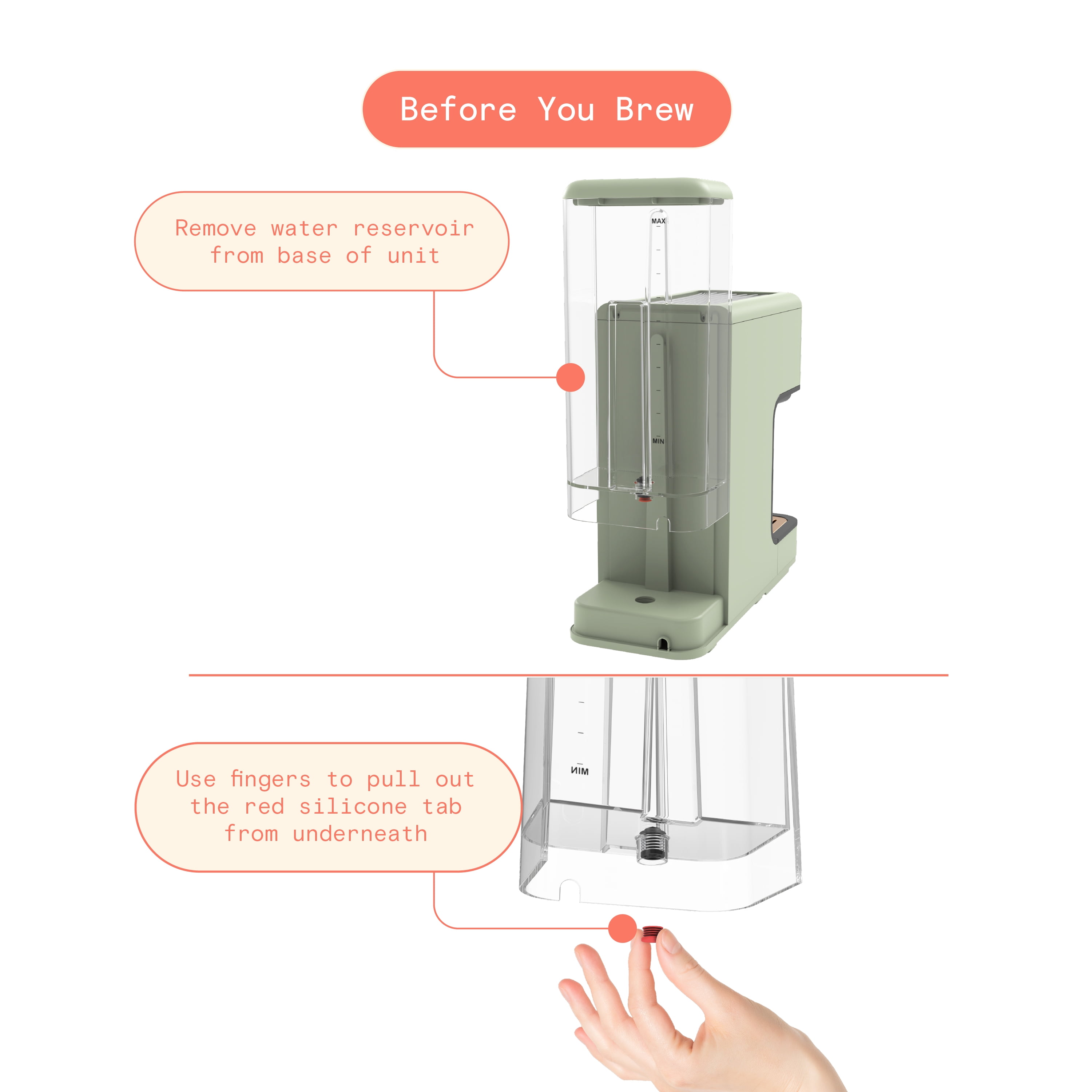 Before You Brew

Remove water reservoir from base of unit

MAX

MIN

Use fingers to pull out the red silicone tab from underneath

MIN