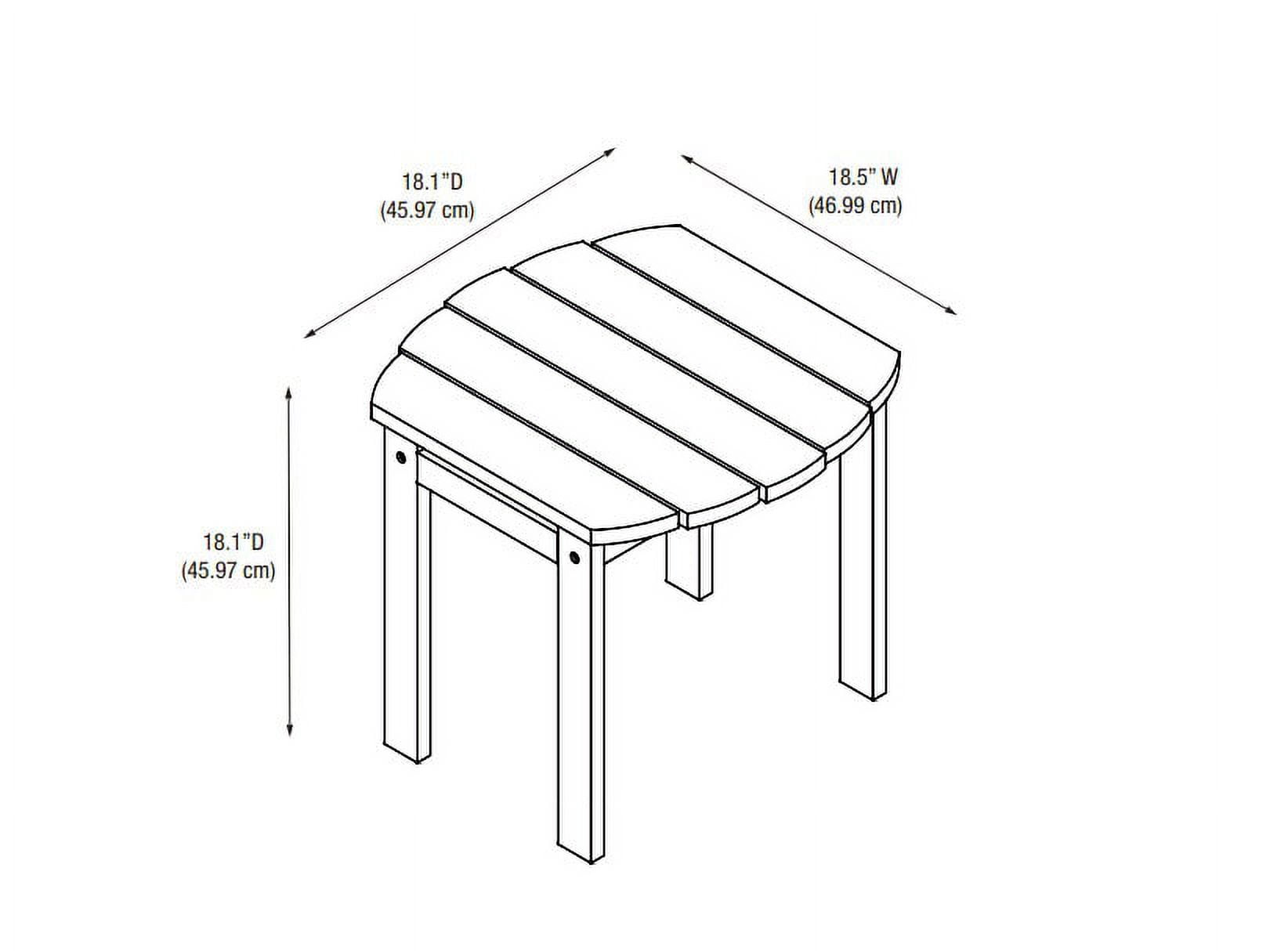 18.1"D
(45.97 cm)

18.5" W
(46.99 cm)

18.1"D
(45.97 cm)