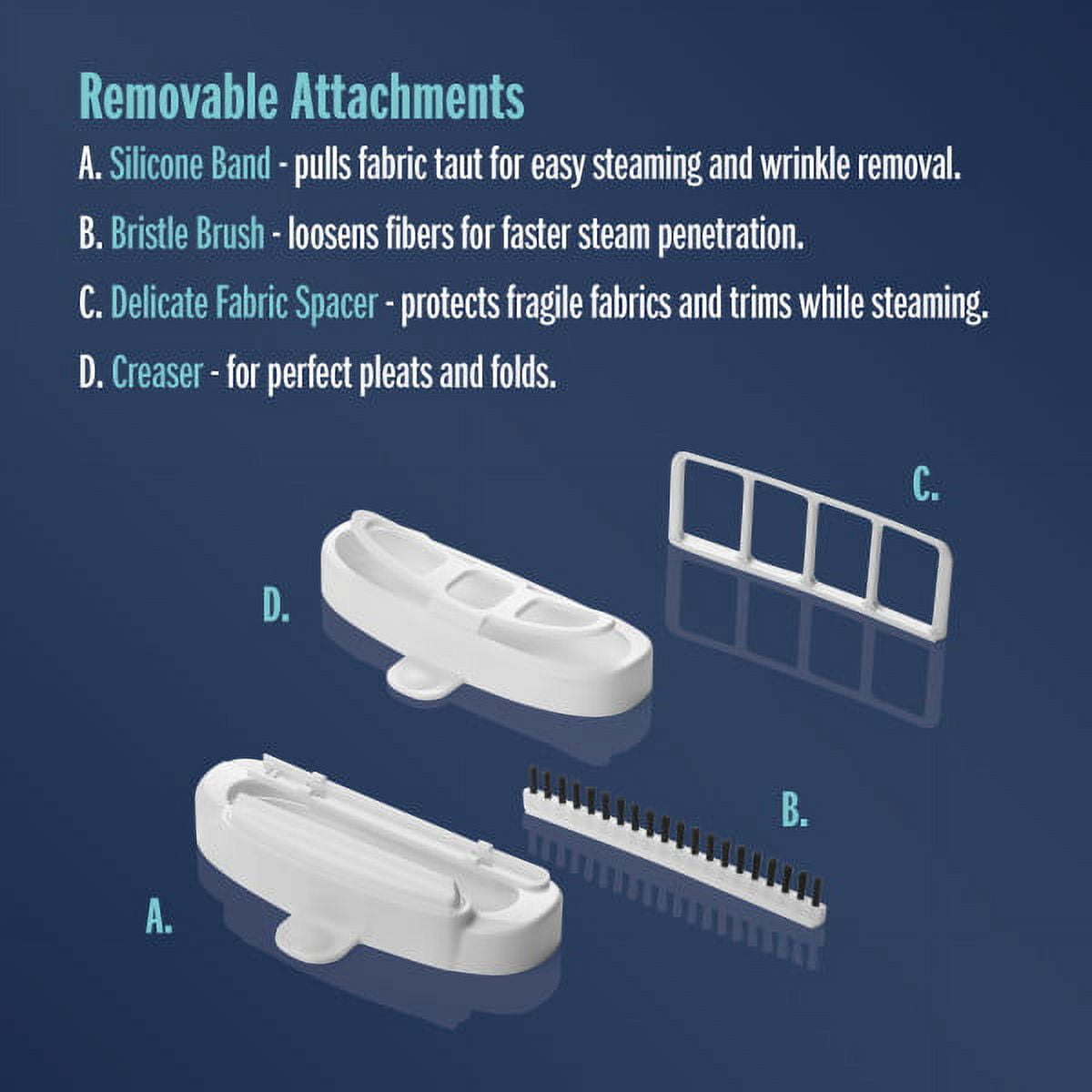 Removable Attachments

A. Silicone Band - pulls fabric taut for easy steaming and wrinkle removal.

B. Bristle Brush - loosens fibers for faster steam penetration.

C. Delicate Fabric Spacer - protects fragile fabrics and trims while steaming.

D. Creaser - for perfect pleats and folds.

C.

D.

B.

A.