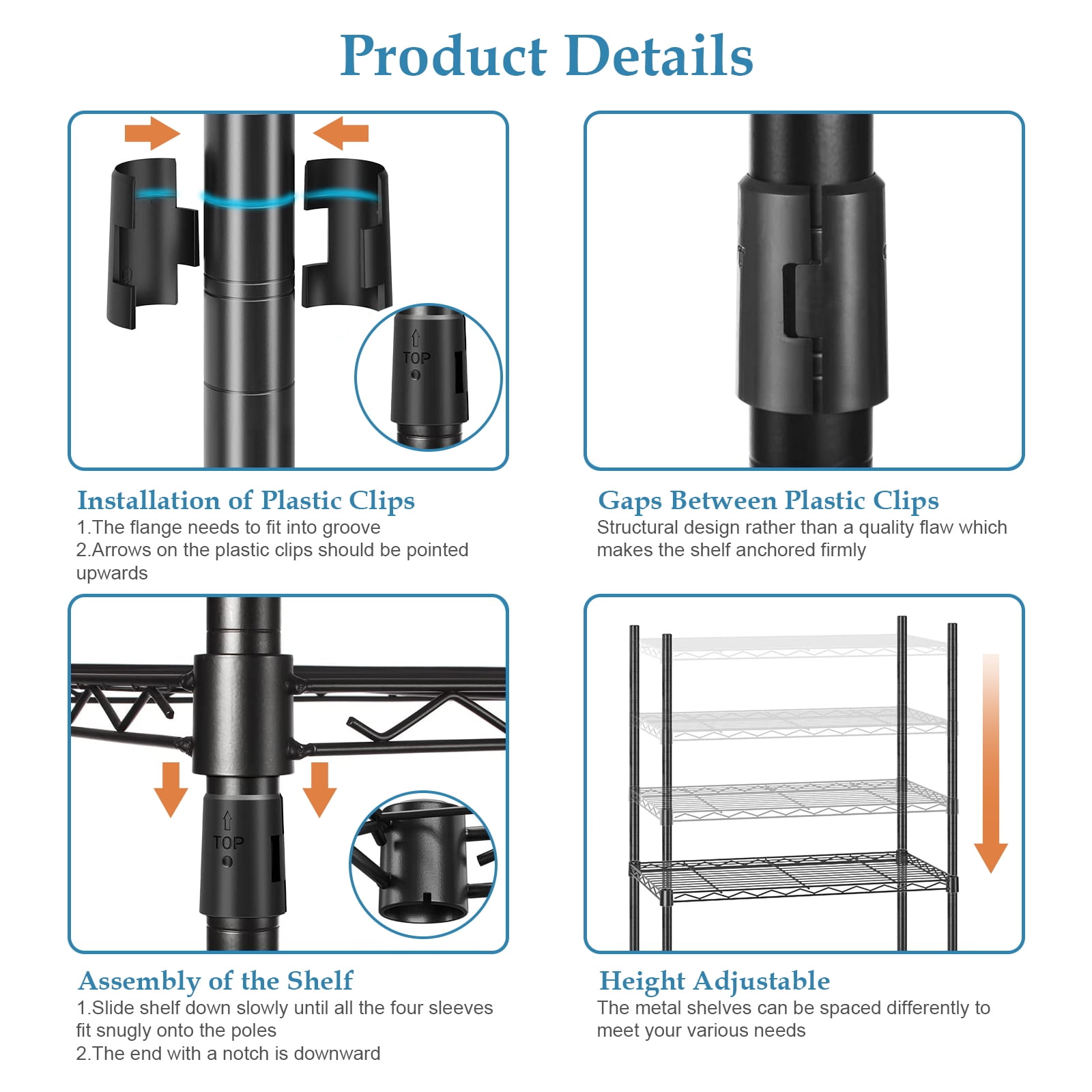 Product Details

TOP

Installation of Plastic Clips
1.The flange needs to fit into groove
2.Arrows on the plastic clips should be pointed upwards

Gaps Between Plastic Clips
Structural design rather than a quality flaw which makes the shelf anchored firmly

TOP

Assembly of the Shelf
1.Slide shelf down slowly until all the four sleeves fit snugly onto the poles
2.The end with a notch is downward

Height Adjustable
The metal shelves can be spaced differently to meet your various needs