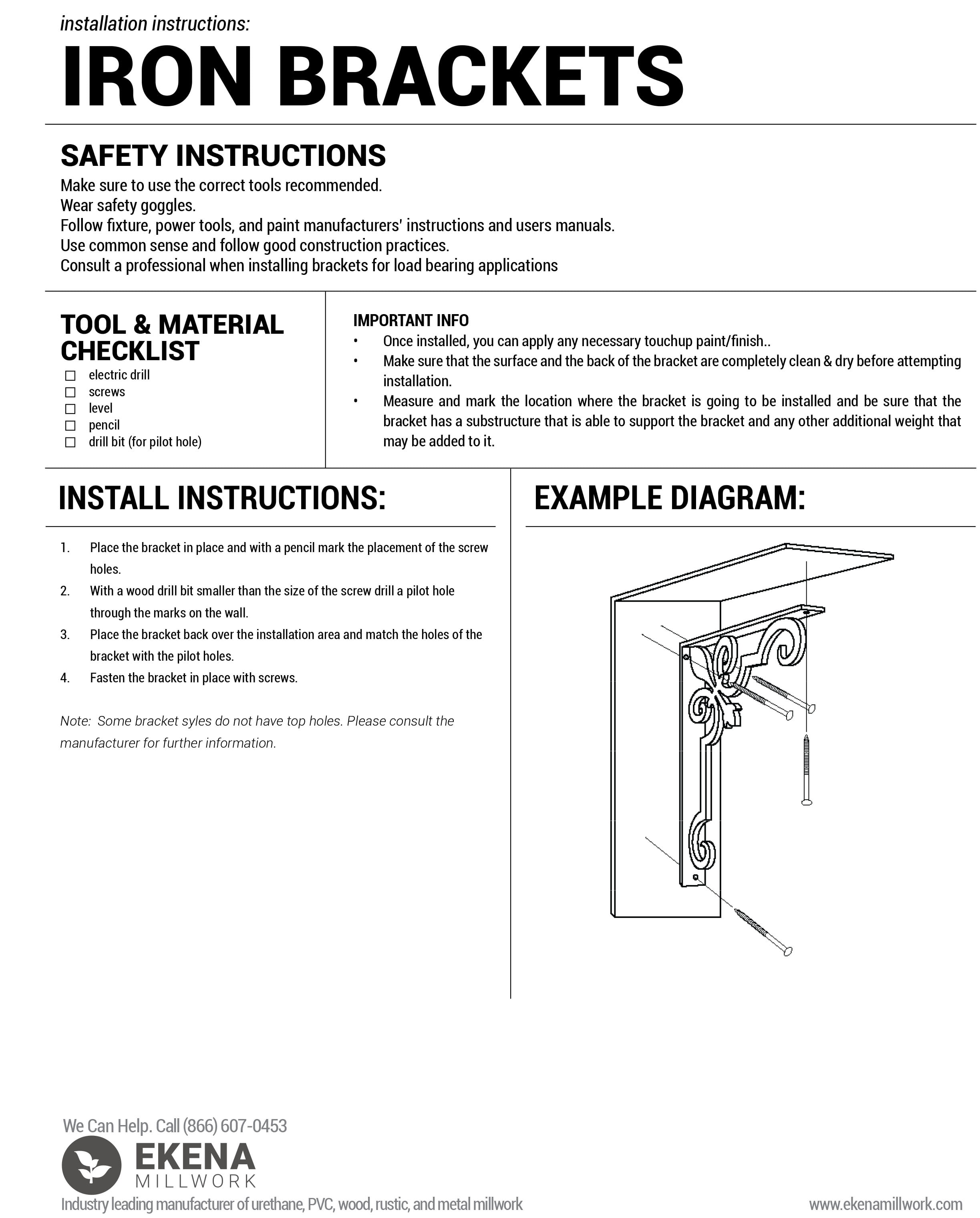 installation instructions:

IRON BRACKETS

SAFETY INSTRUCTIONS

Make sure to use the correct tools recommended.
Wear safety goggles.
Follow fixture, power tools, and paint manufacturers' instructions and users manuals.
Use common sense and follow good construction practices.
Consult a professional when installing brackets for load bearing applications

TOOL & MATERIAL CHECKLIST

☐ electric drill
☐ screws
☐ level
☐ pencil
☐ drill bit (for pilot hole)

IMPORTANT INFO

• Once installed, you can apply any necessary touchup paint/finish..
• Make sure that the surface and the back of the bracket are completely clean & dry before attempting installation.
• Measure and mark the location where the bracket is going to be installed and be sure that the bracket has a substructure that is able to support the bracket and any other additional weight that may be added to it.

INSTALL INSTRUCTIONS:

1. Place the bracket in place and with a pencil mark the placement of the screw holes.
2. With a wood drill bit smaller than the size of the screw drill a pilot hole through the marks on the wall.
3. Place the bracket back over the installation area and match the holes of the bracket with the pilot holes.
4. Fasten the bracket in place with screws.

Note: Some bracket syles do not have top holes. Please consult the manufacturer for further information.

EXAMPLE DIAGRAM:

We Can Help. Call (866) 607-0453

EKENA
MILLWORK

Industry leading manufacturer of urethane, PVC, wood, rustic, and metal millwork

www.ekenamillwork.com