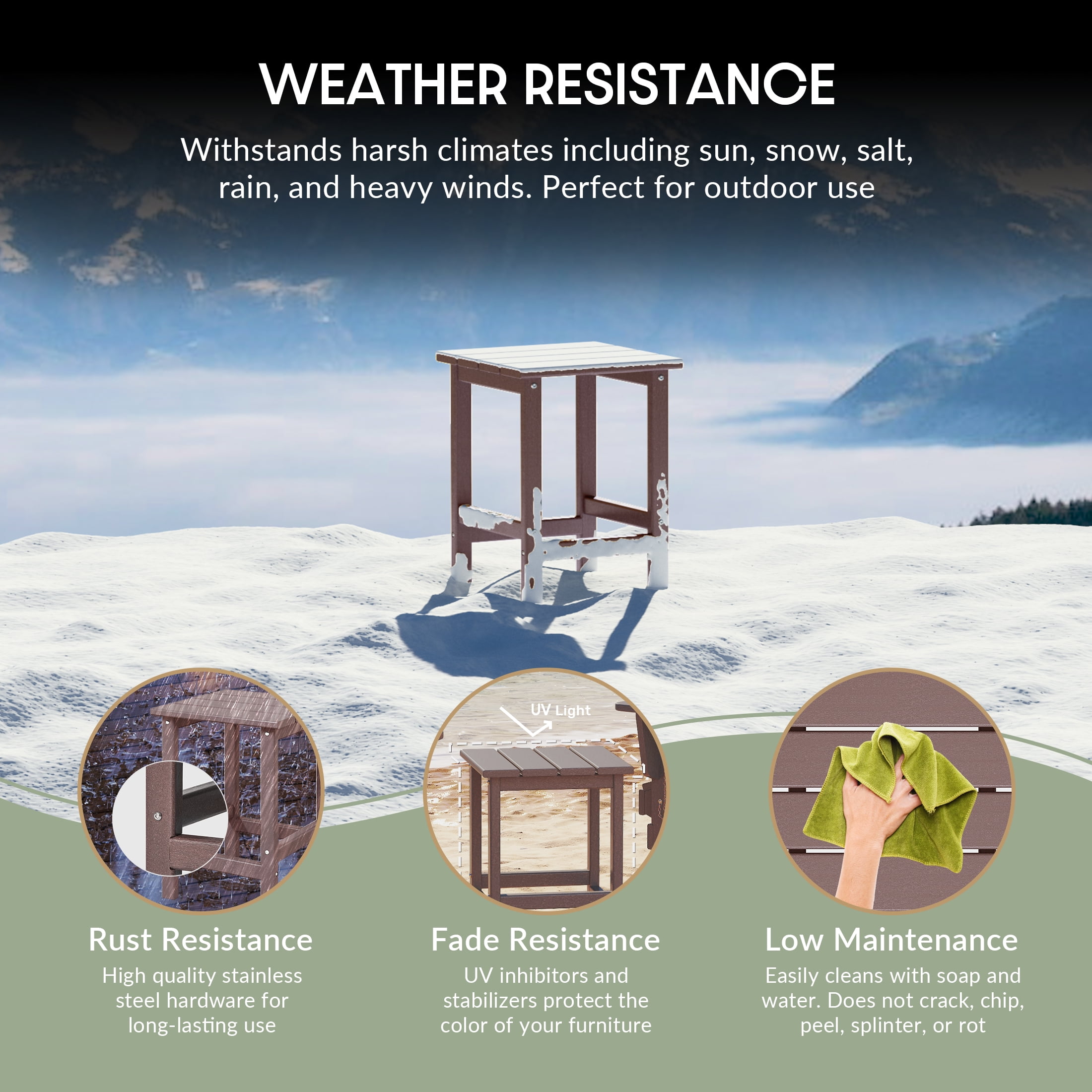 WEATHER RESISTANCE

Withstands harsh climates including sun, snow, salt, rain, and heavy winds. Perfect for outdoor use

UV Light

Rust Resistance
High quality stainless steel hardware for long-lasting use

Fade Resistance
UV inhibitors and stabilizers protect the color of your furniture

Low Maintenance
Easily cleans with soap and water. Does not crack, chip, peel, splinter, or rot