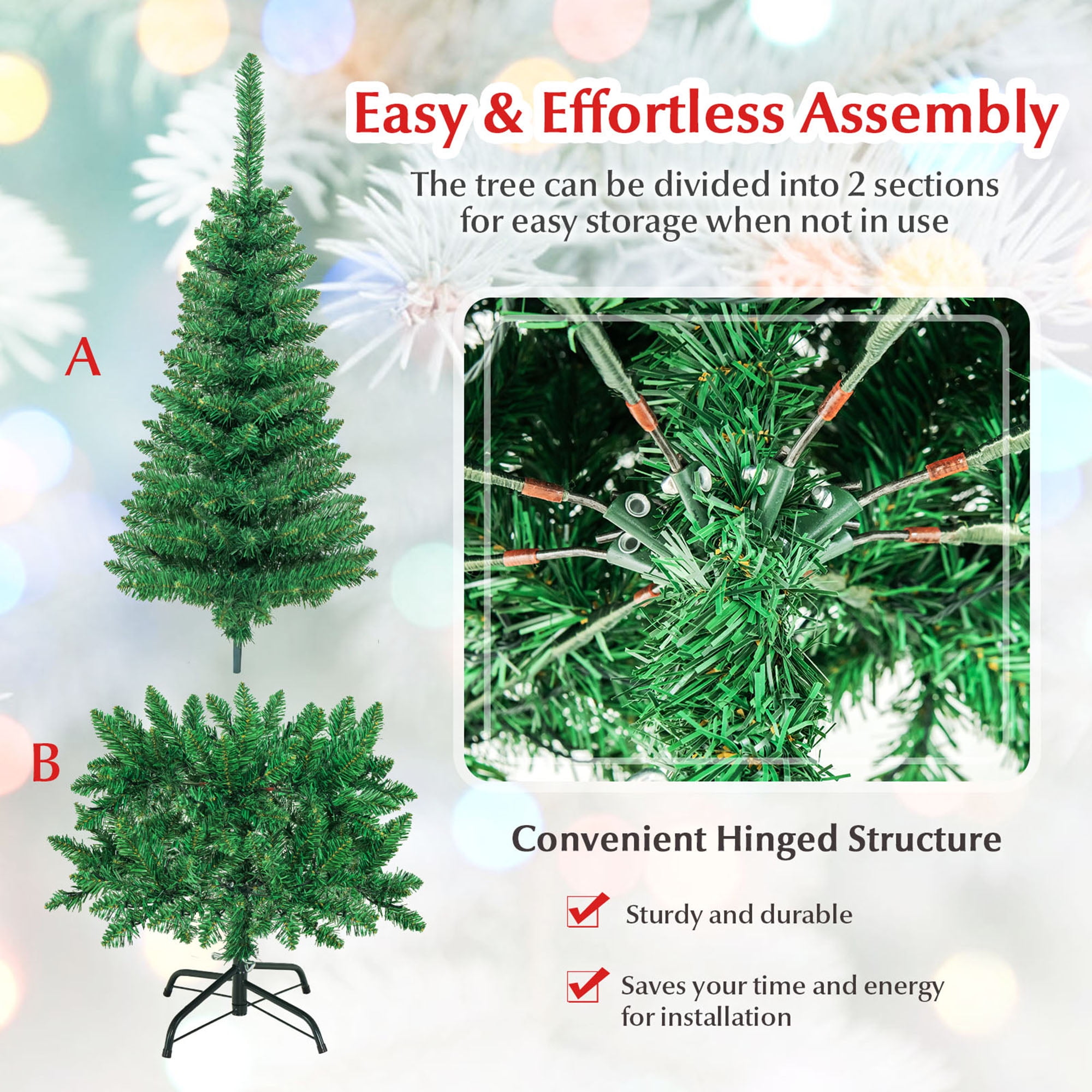 Easy & Effortless Assembly

The tree can be divided into 2 sections for easy storage when not in use

A

B

Convenient Hinged Structure

Sturdy and durable

Saves your time and energy for installation