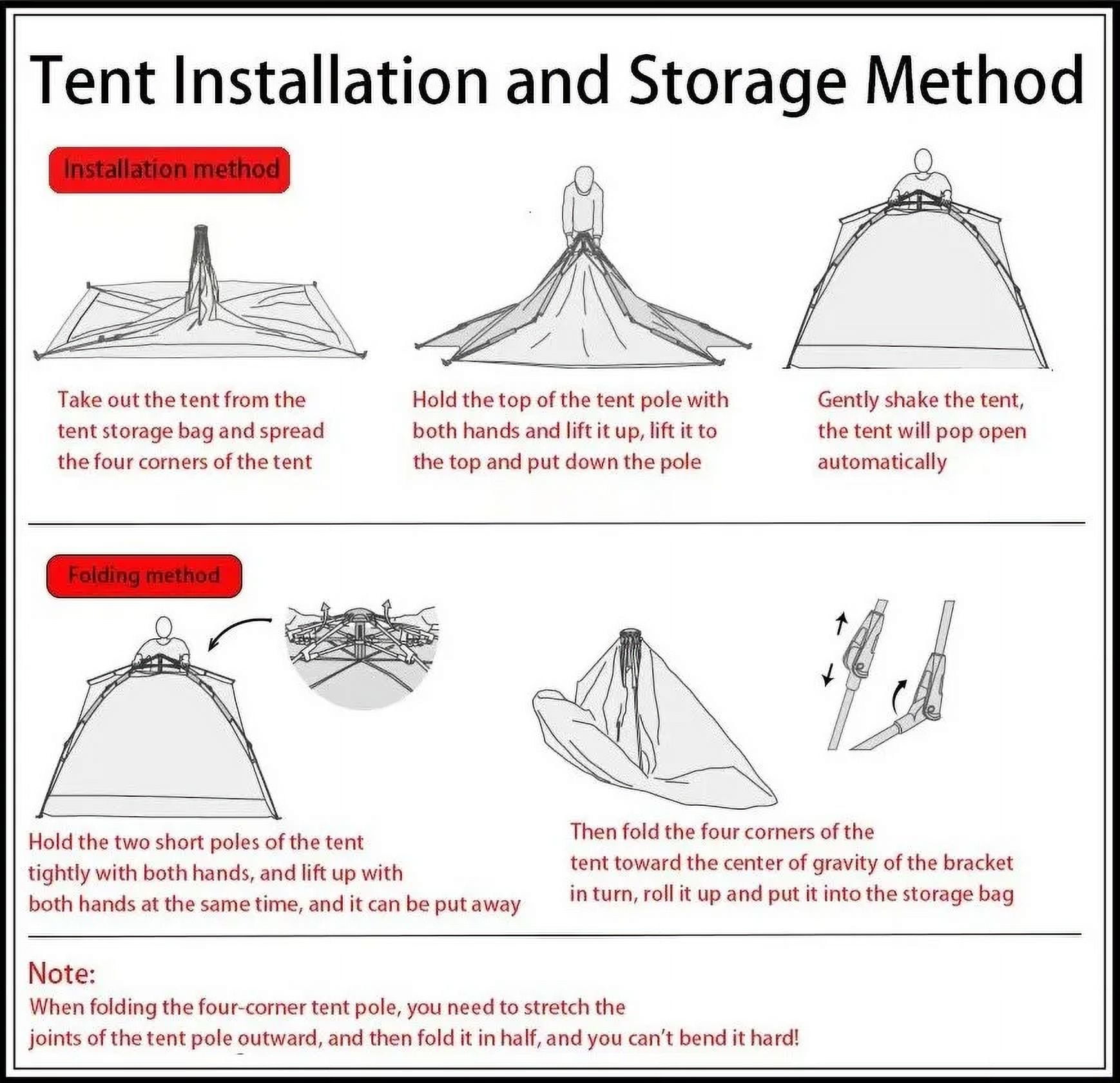 Tent Installation and Storage Method

Installation method

Take out the tent from the tent storage bag and spread the four corners of the tent

Hold the top of the tent pole with both hands and lift it up, lift it to the top and put down the pole

Gently shake the tent, the tent will pop open automatically

Folding method

Hold the two short poles of the tent tightly with both hands, and lift up with both hands at the same time, and it can be put away

Then fold the four corners of the tent toward the center of gravity of the bracket in turn, roll it up and put it into the storage bag

Note:
When folding the four-corner tent pole, you need to stretch the joints of the tent pole outward, and then fold it in half, and you can't bend it hard!