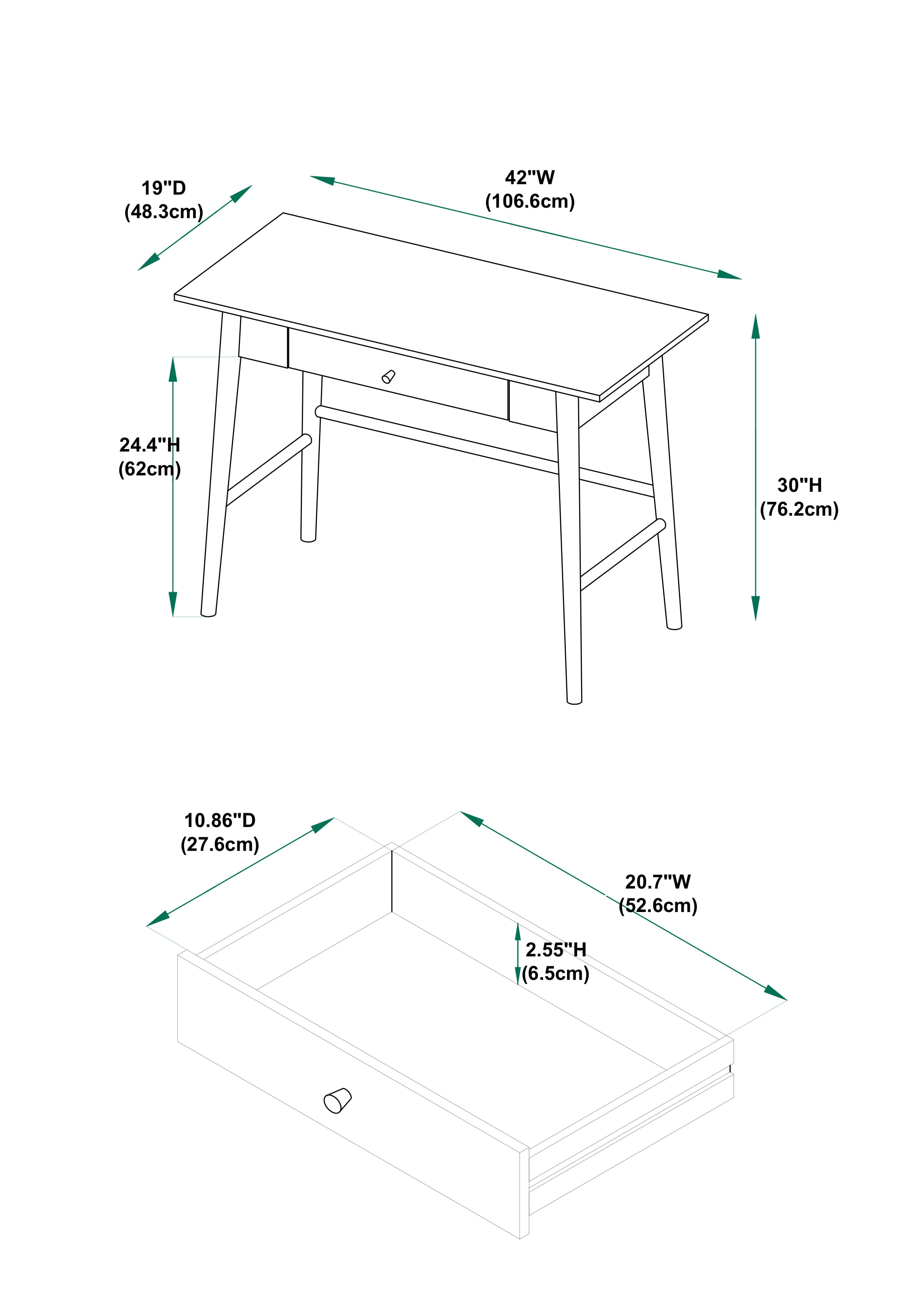 19"D
(48.3cm)

42"W
(106.6cm)

24.4"H
(62cm)

30"H
(76.2cm)

10.86"D
(27.6cm)

20.7"W
(52.6cm)

2.55"H
(6.5cm)