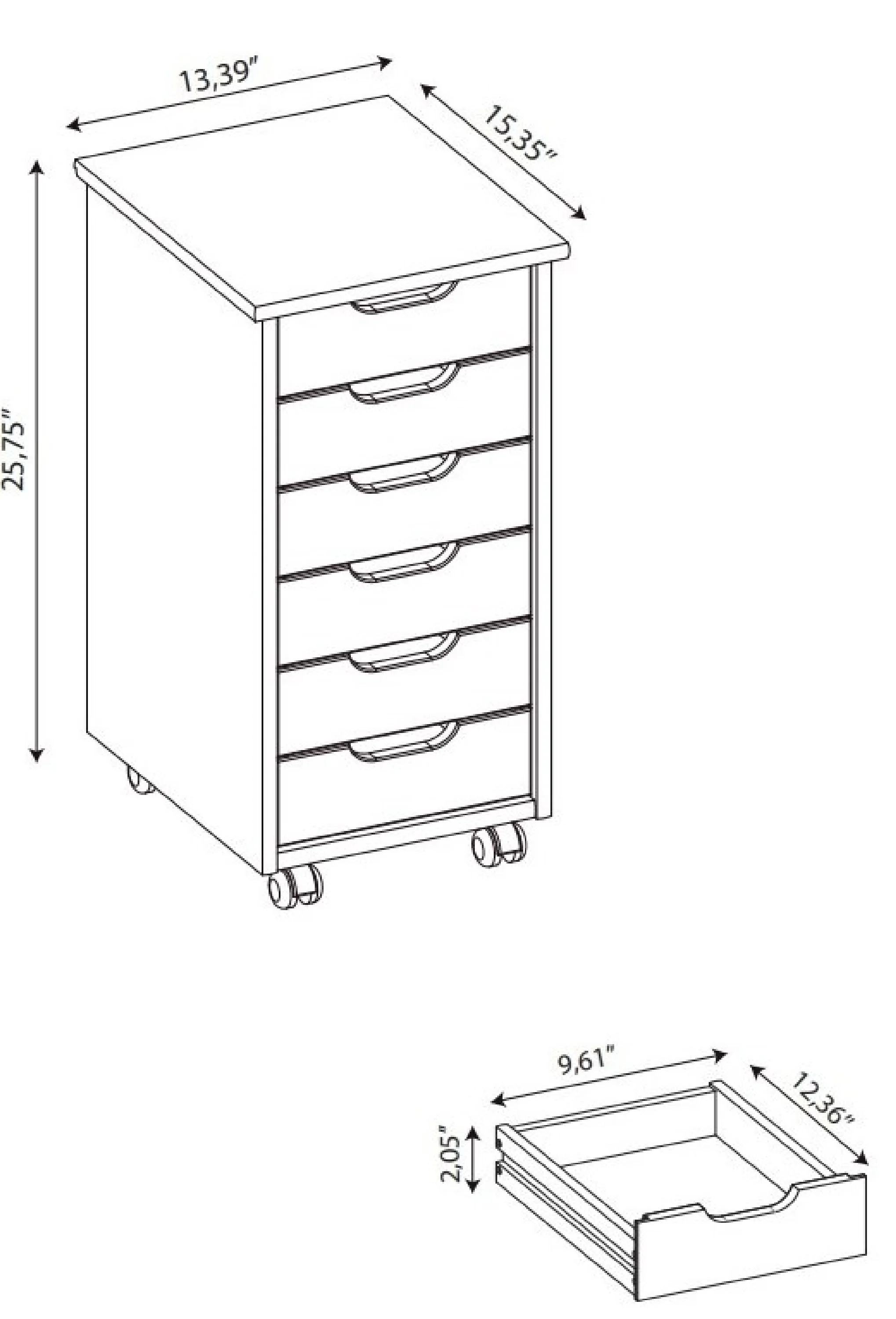 13,39"

15,35"

25,75"

9,61"

12,36"

2,05"