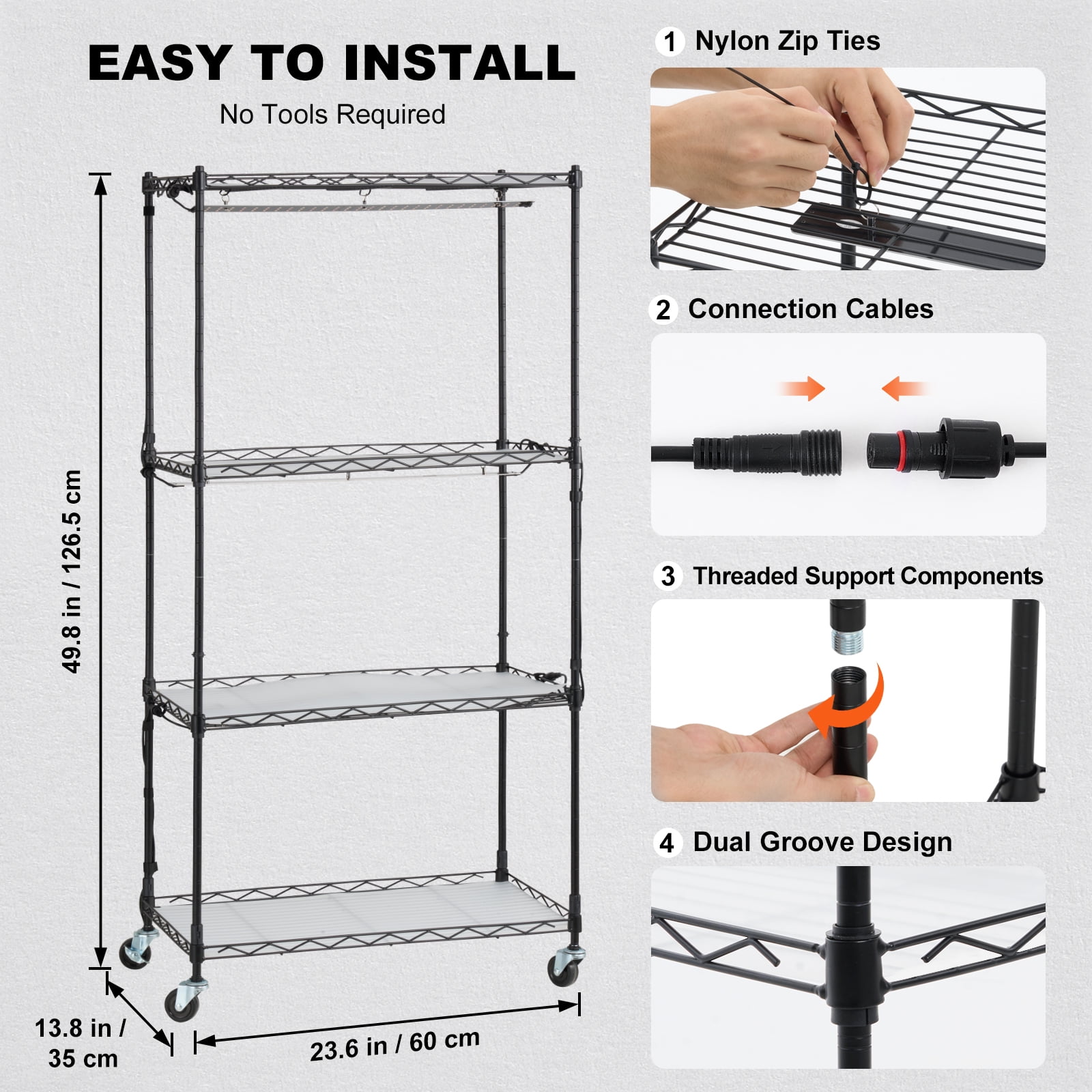 EASY TO INSTALL

No Tools Required

49.8 in / 126.5 cm

13.8 in / 35 cm

23.6 in / 60 cm

1 Nylon Zip Ties

2 Connection Cables

3 Threaded Support Components

4 Dual Groove Design