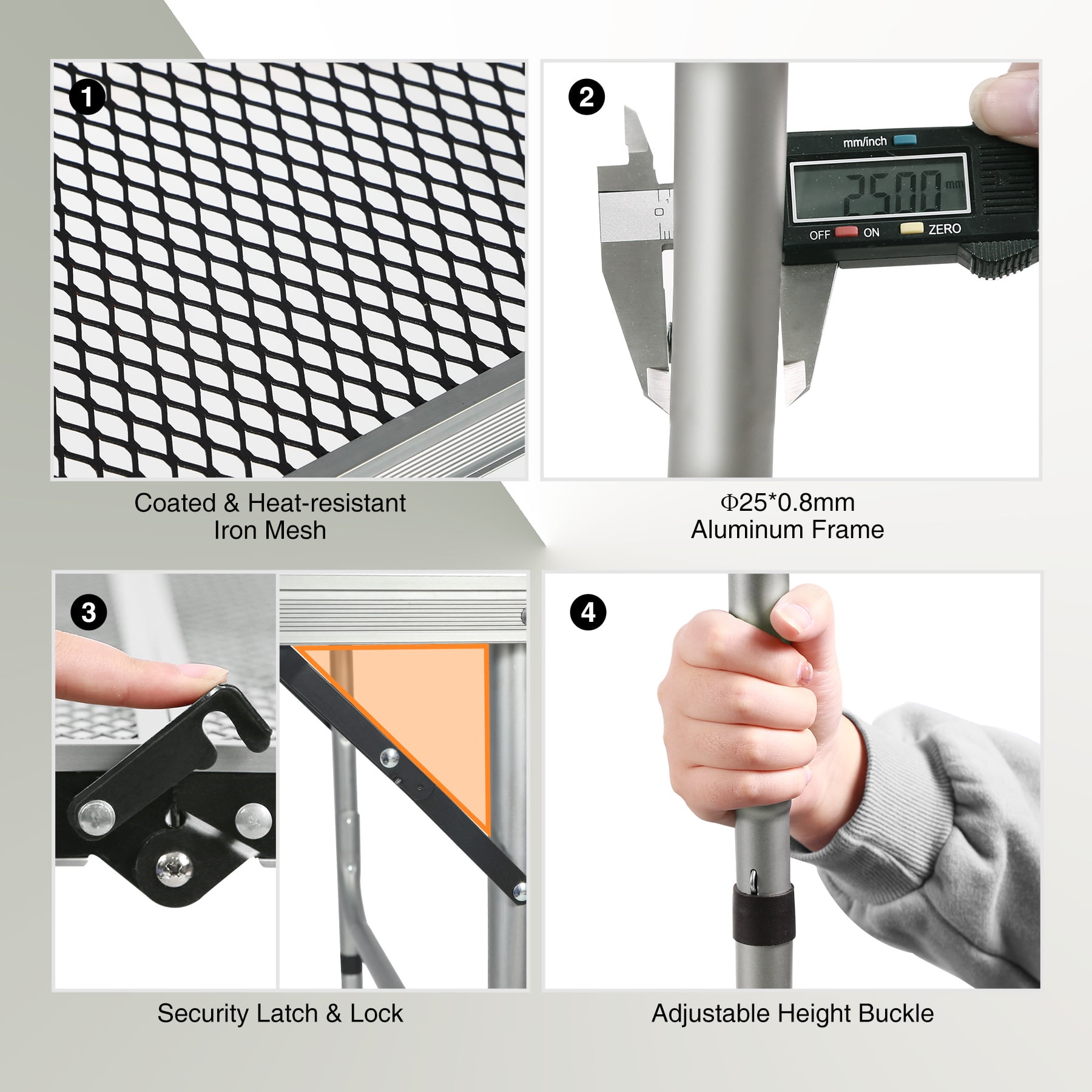 1

Coated & Heat-resistant Iron Mesh

2

mm/inch

25.00 mm

OFF ON ZERO

Φ25*0.8mm Aluminum Frame

3

Security Latch & Lock

4

Adjustable Height Buckle